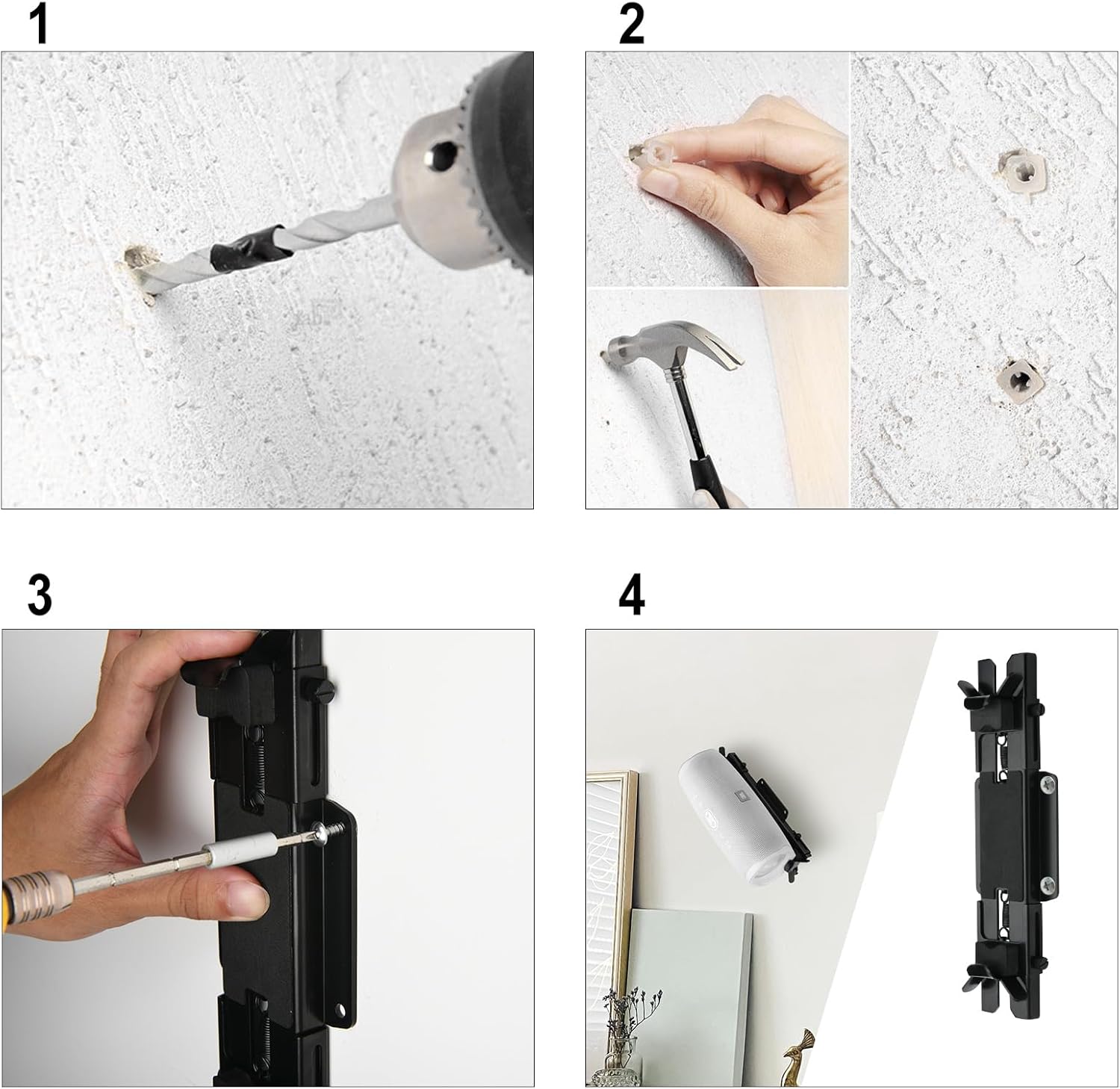 1

2

3

4