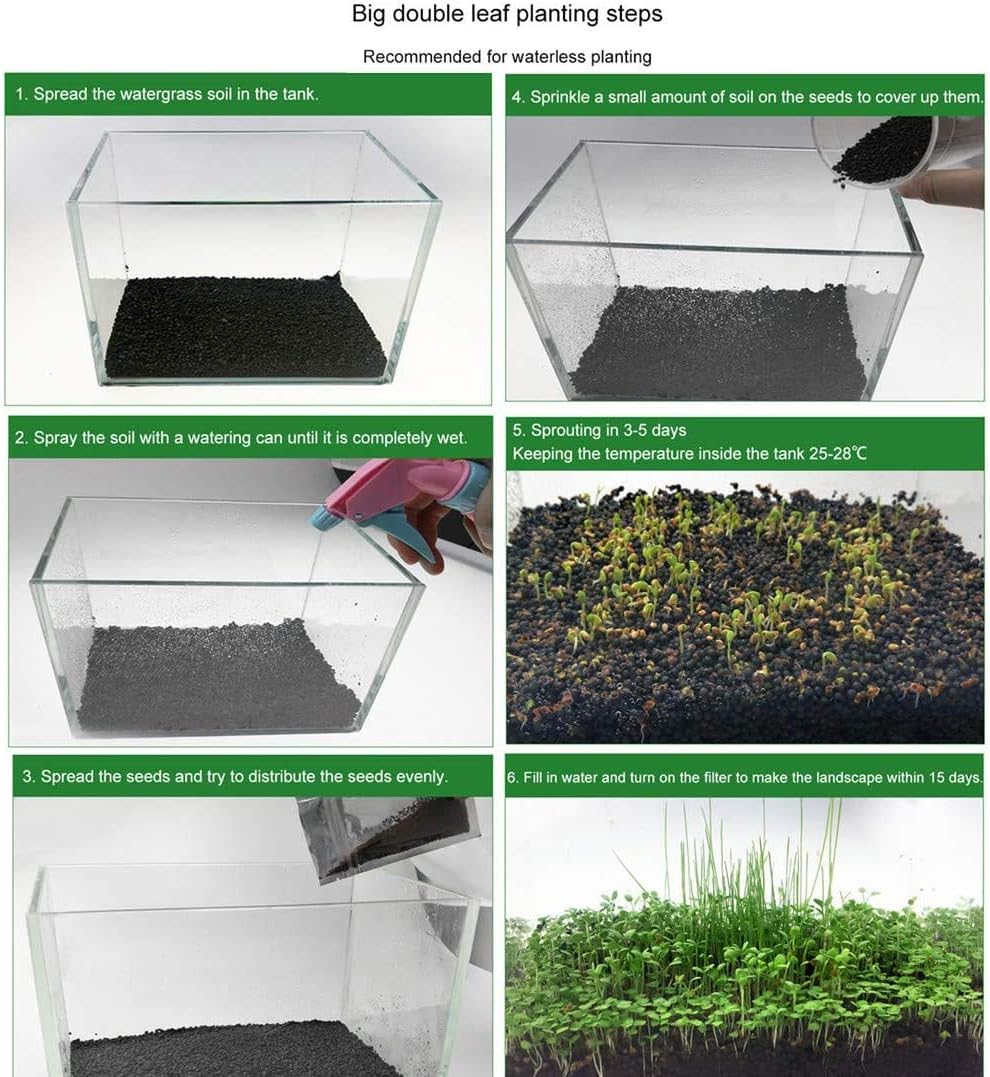 Big double leaf planting steps

Recommended for waterless planting

1. Spread the watergrass soil in the tank.

2. Spray the soil with a watering can until it is completely wet.

3. Spread the seeds and try to distribute the seeds evenly.

4. Sprinkle a small amount of soil on the seeds to cover up them.

5. Sprouting in 3-5 days
Keeping the temperature inside the tank 25-28℃

6. Fill in water and turn on the filter to make the landscape within 15 days.