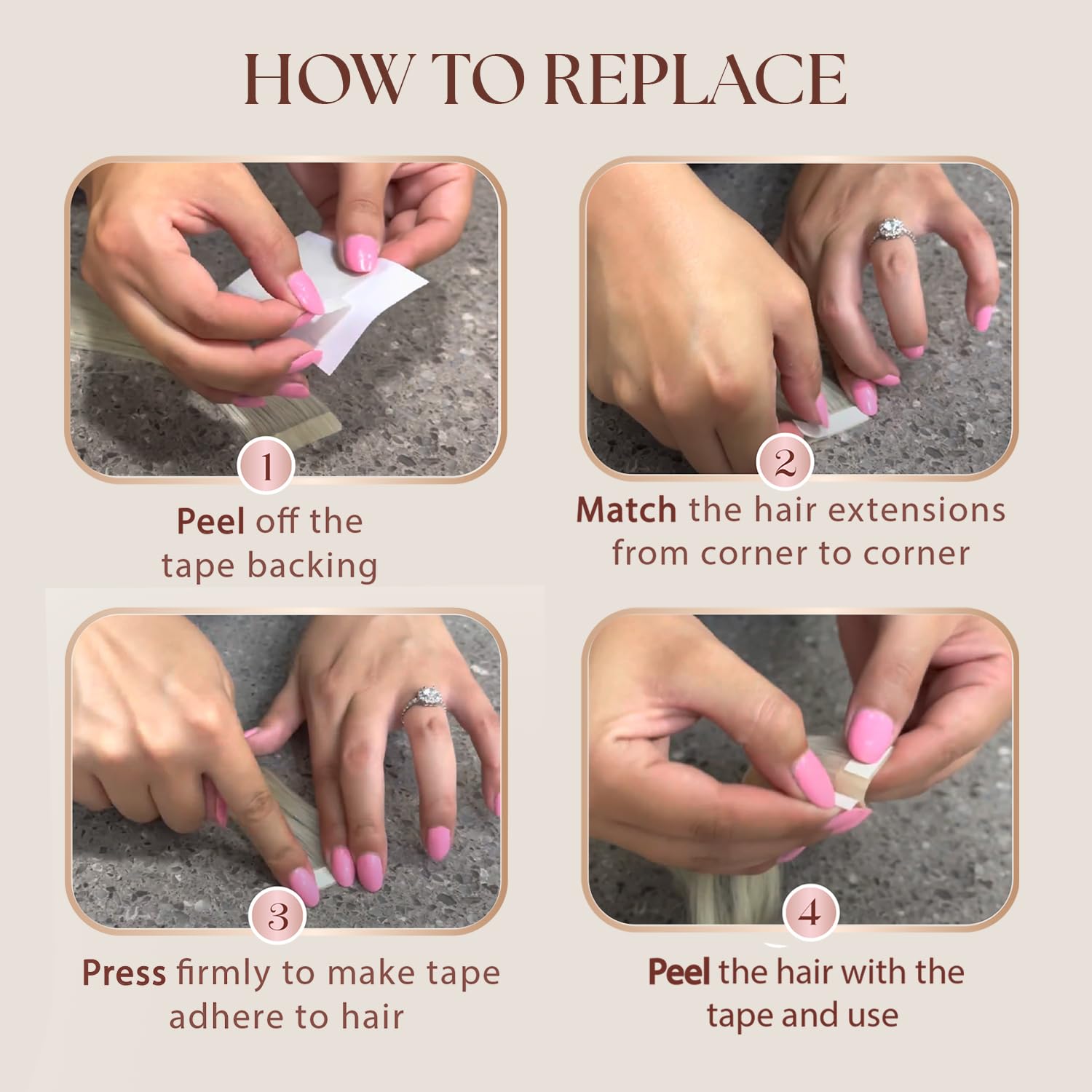 HOW TO REPLACE

1

Peel off the tape backing

2

Match the hair extensions from corner to corner

3

Press firmly to make tape adhere to hair

4

Peel the hair with the tape and use