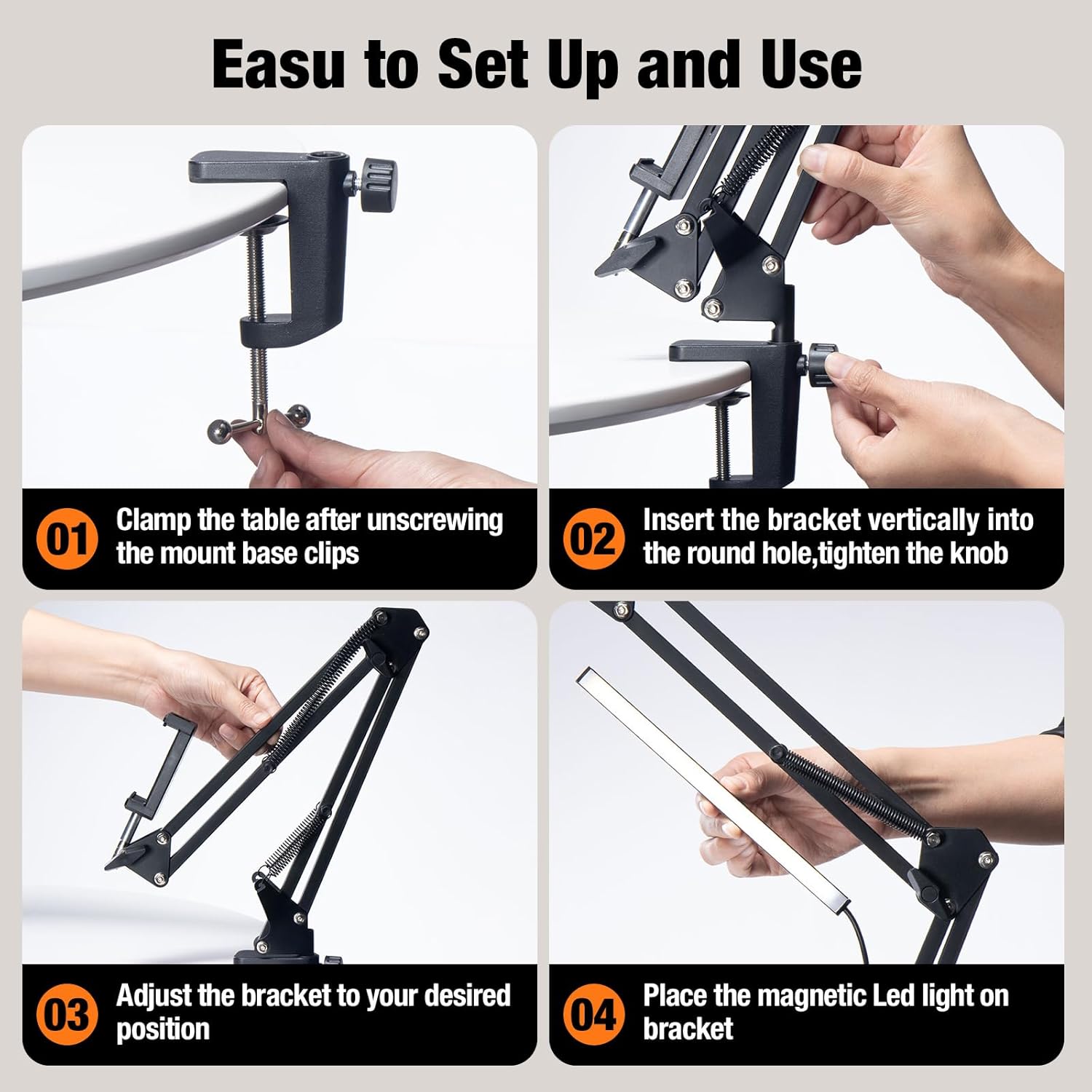 Easu to Set Up and Use

01 Clamp the table after unscrewing the mount base clips

02 Insert the bracket vertically into the round hole,tighten the knob

03 Adjust the bracket to your desired position

04 Place the magnetic Led light on bracket