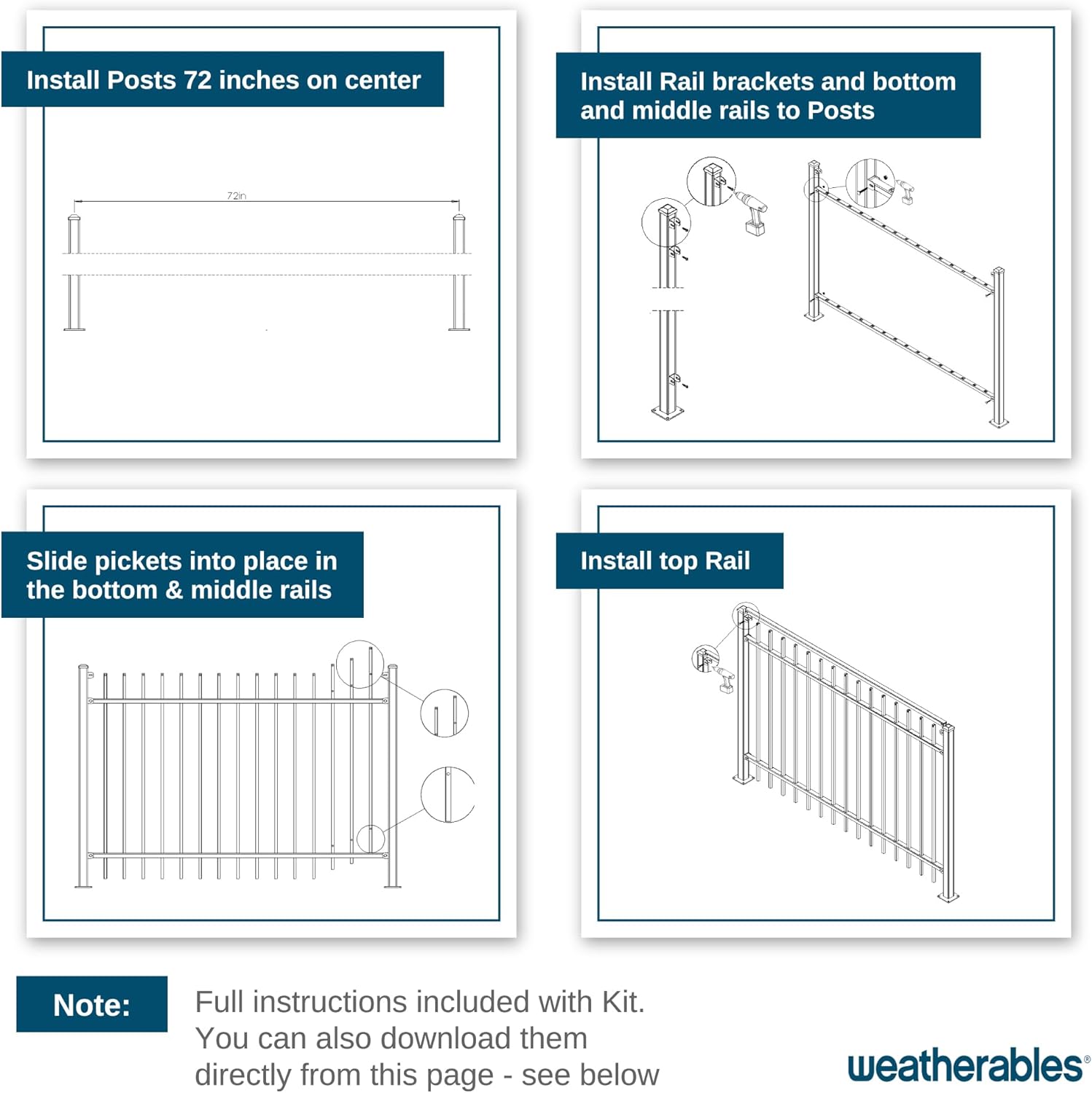 Install Posts 72 inches on center

72in

Install Rail brackets and bottom and middle rails to Posts

Slide pickets into place in the bottom & middle rails

Install top Rail

Note:

Full instructions included with Kit. You can also download them directly from this page - see below

weatherables®