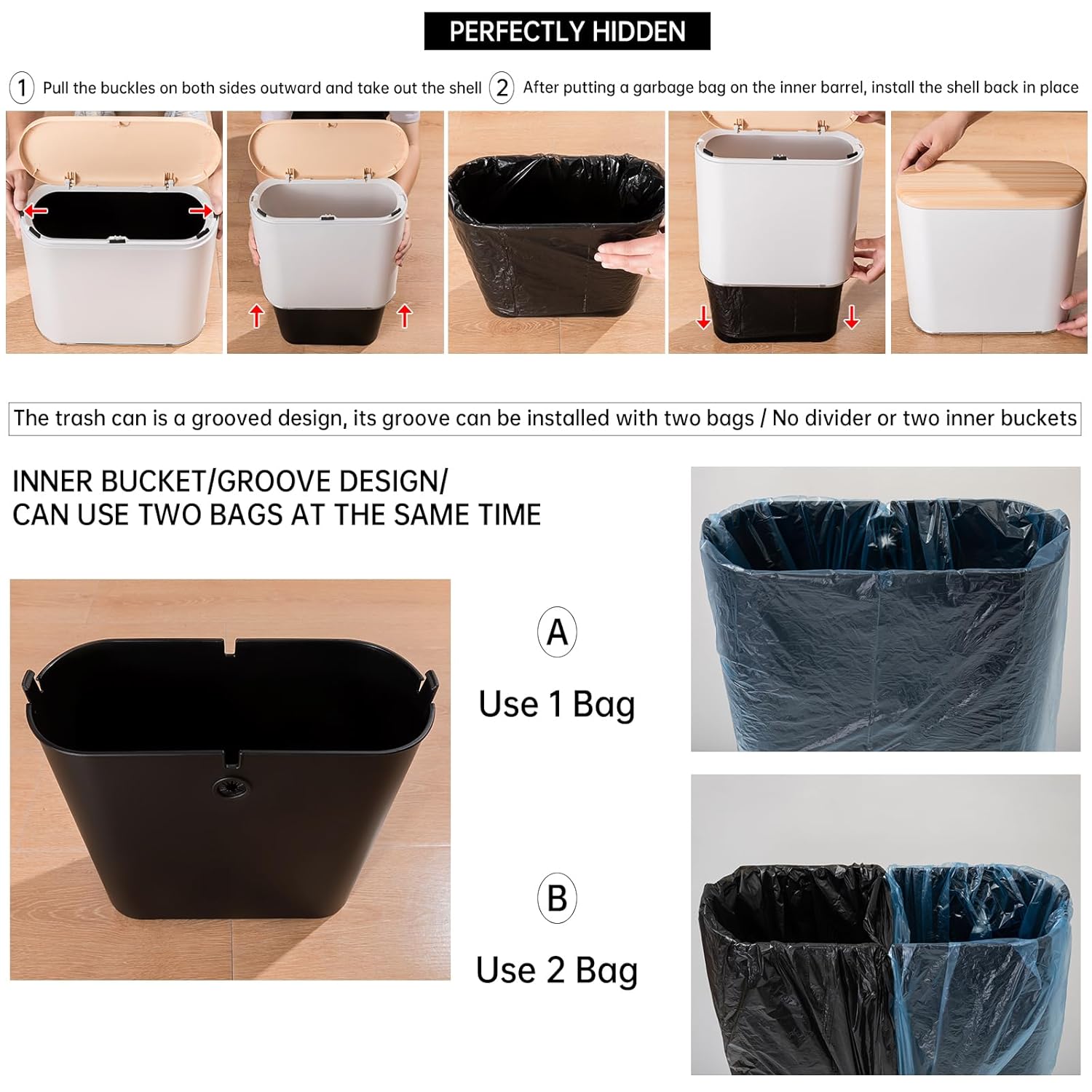 PERFECTLY HIDDEN

1 Pull the buckles on both sides outward and take out the shell

2 After putting a garbage bag on the inner barrel, install the shell back in place

The trash can is a grooved design, its groove can be installed with two bags / No divider or two inner buckets

INNER BUCKET/GROOVE DESIGN/ CAN USE TWO BAGS AT THE SAME TIME

A

Use 1 Bag

B

Use 2 Bag