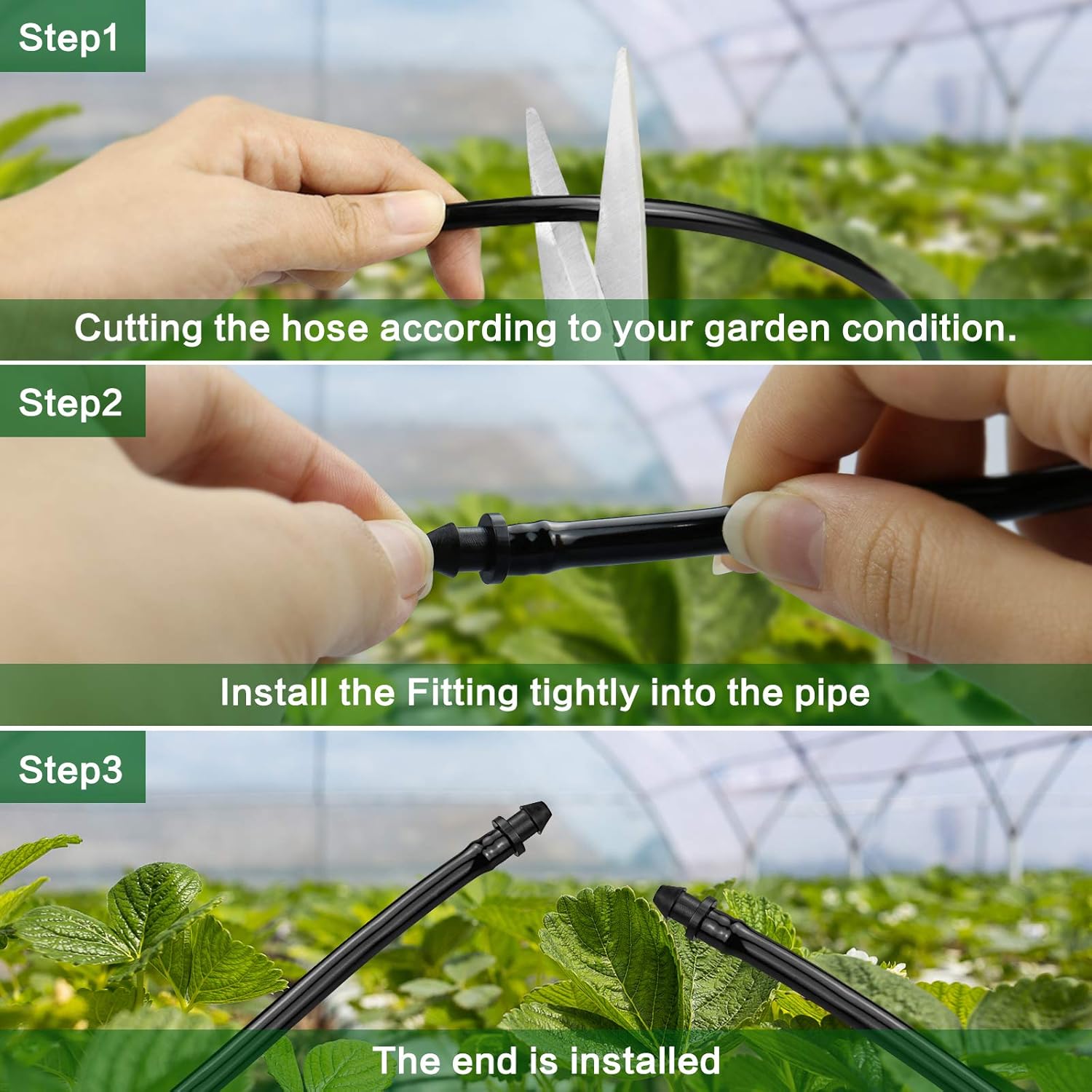 Step1

Cutting the hose according to your garden condition.

Step2

Install the Fitting tightly into the pipe

Step3

The end is installed