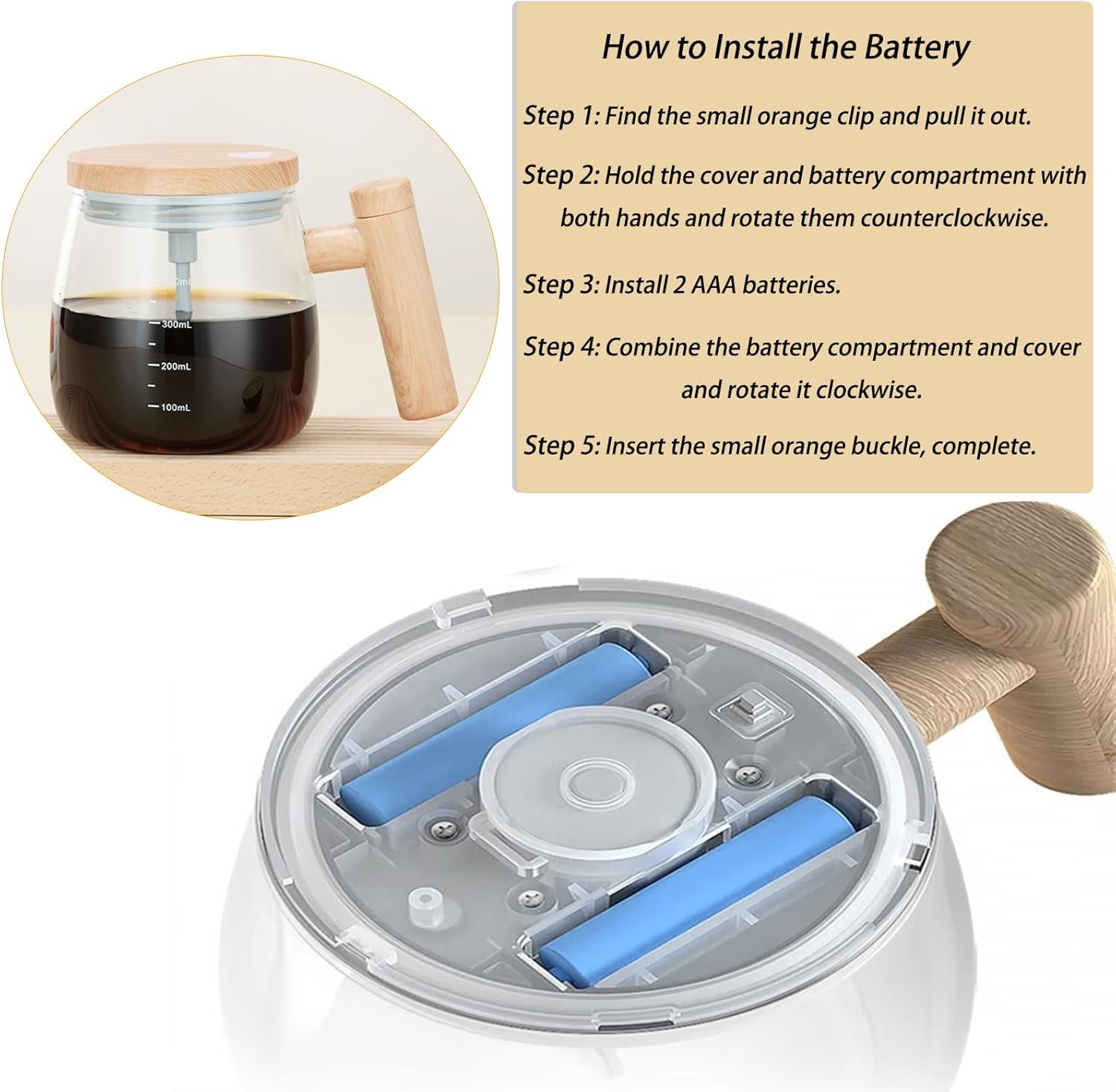 300mL
200mL
100mL

How to Install the Battery

Step 1: Find the small orange clip and pull it out.

Step 2: Hold the cover and battery compartment with both hands and rotate them counterclockwise.

Step 3: Install 2 AAA batteries.

Step 4: Combine the battery compartment and cover and rotate it clockwise.

Step 5: Insert the small orange buckle, complete.