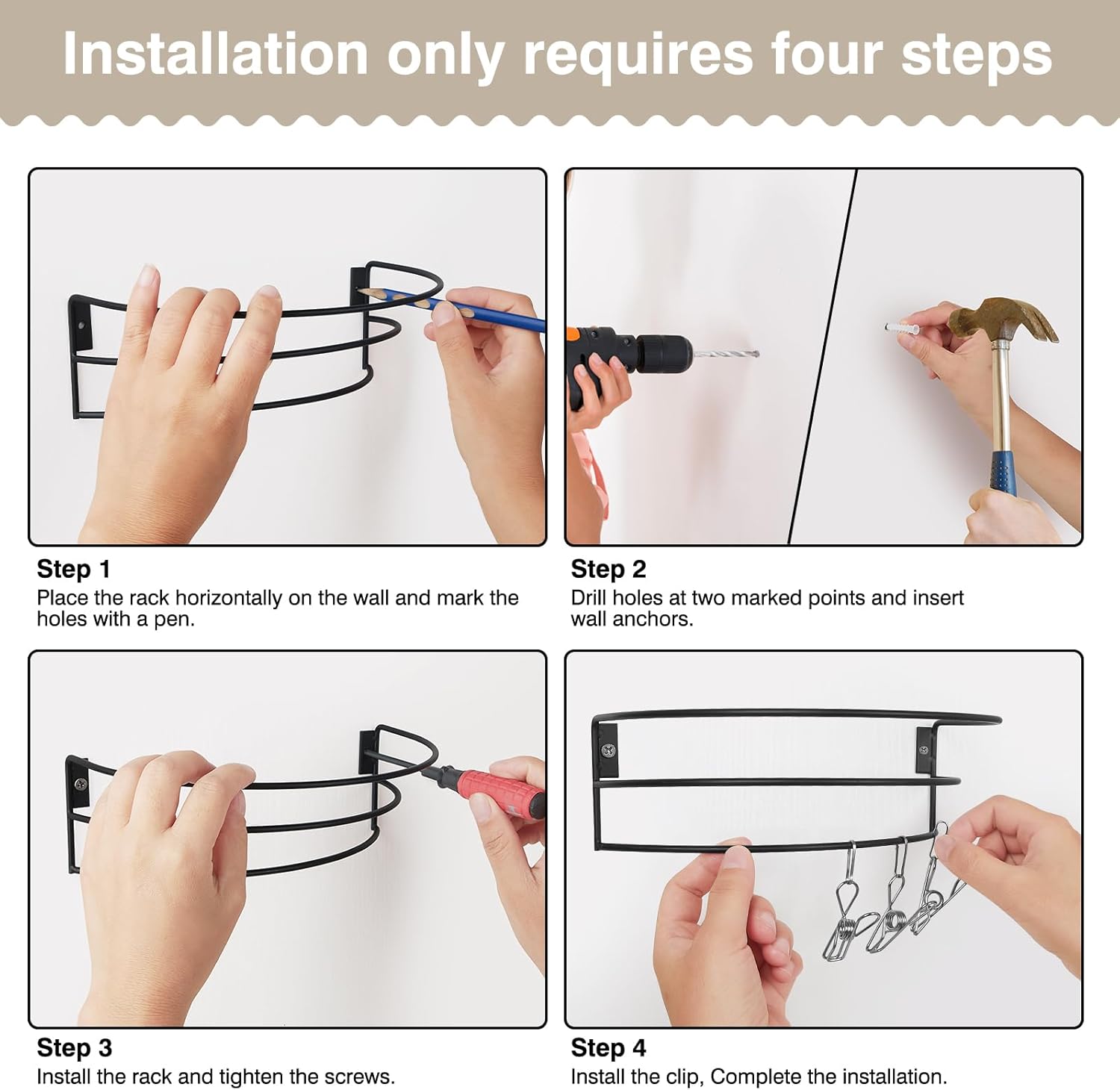 Installation only requires four steps

Step 1
Place the rack horizontally on the wall and mark the holes with a pen.

Step 2
Drill holes at two marked points and insert wall anchors.

Step 3
Install the rack and tighten the screws.

Step 4
Install the clip, Complete the installation.