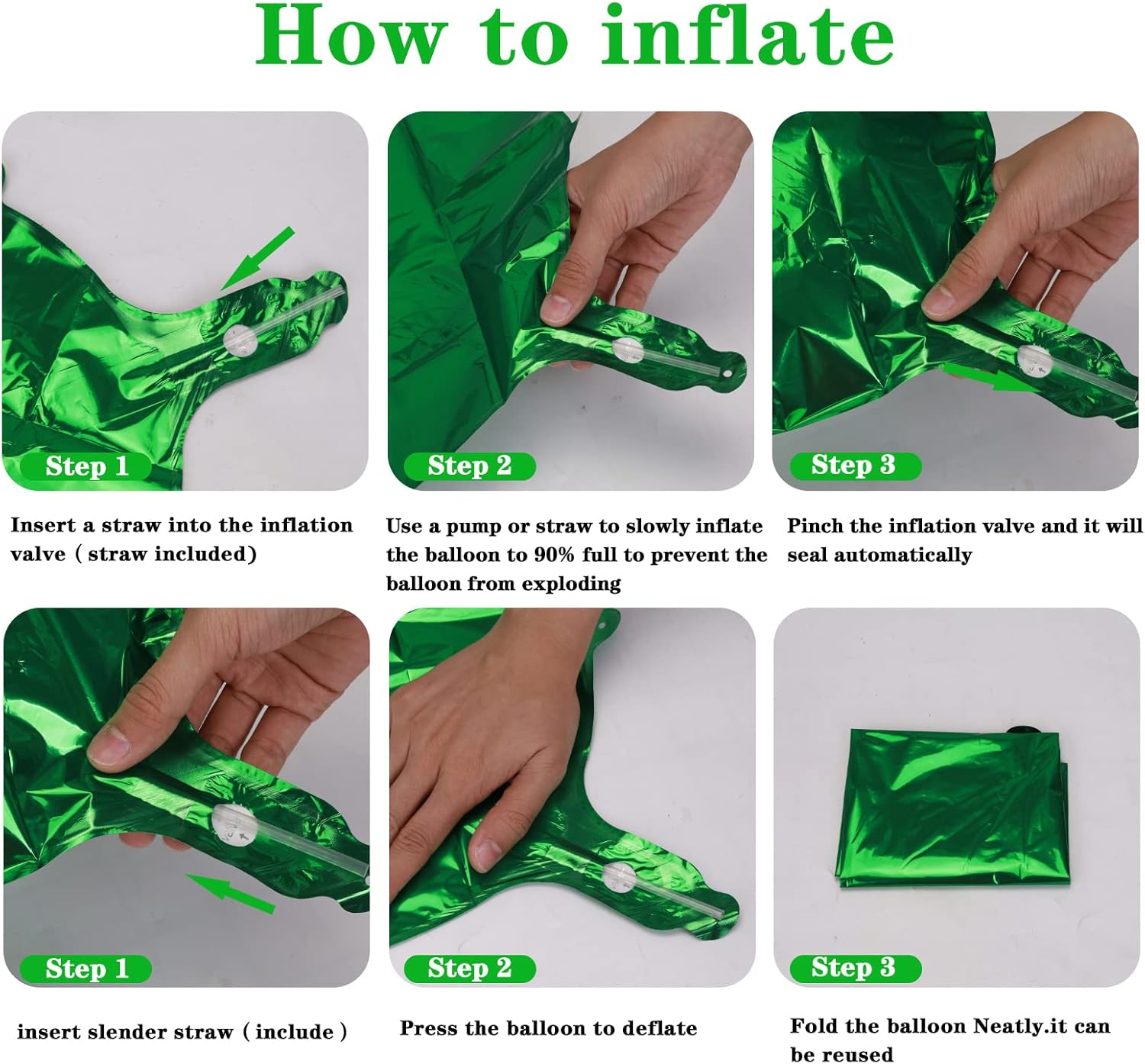 How to inflate

Step 1

Insert a straw into the inflation valve（straw included)

Step 2

Use a pump or straw to slowly inflate the balloon to 90% full to prevent the balloon from exploding

Step 3

Pinch the inflation valve and it will seal automatically

Step 1

insert slender straw（include）

Step 2

Press the balloon to deflate

Step 3

Fold the balloon Neatly.it can be reused