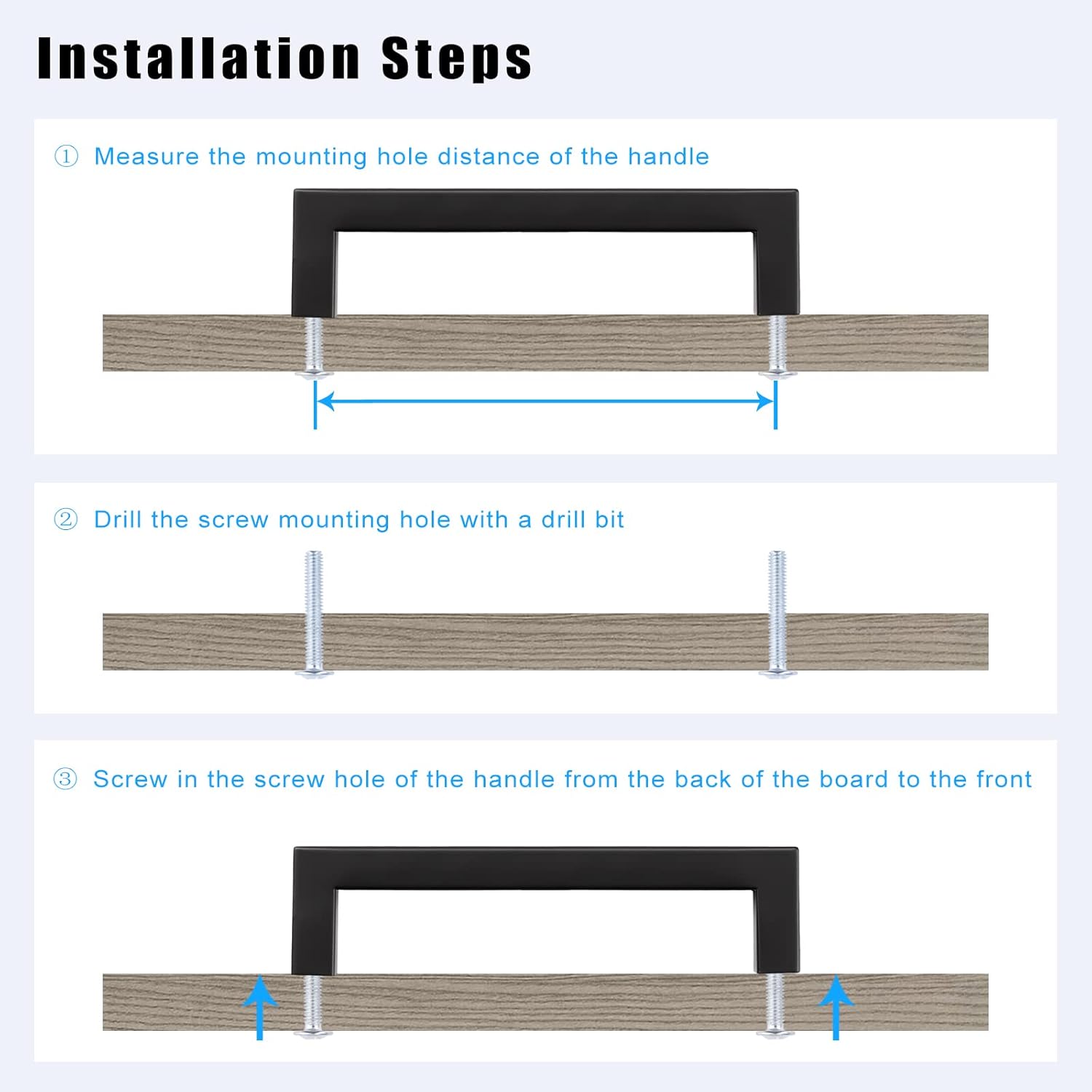 Installation Steps

① Measure the mounting hole distance of the handle

② Drill the screw mounting hole with a drill bit

③ Screw in the screw hole of the handle from the back of the board to the front