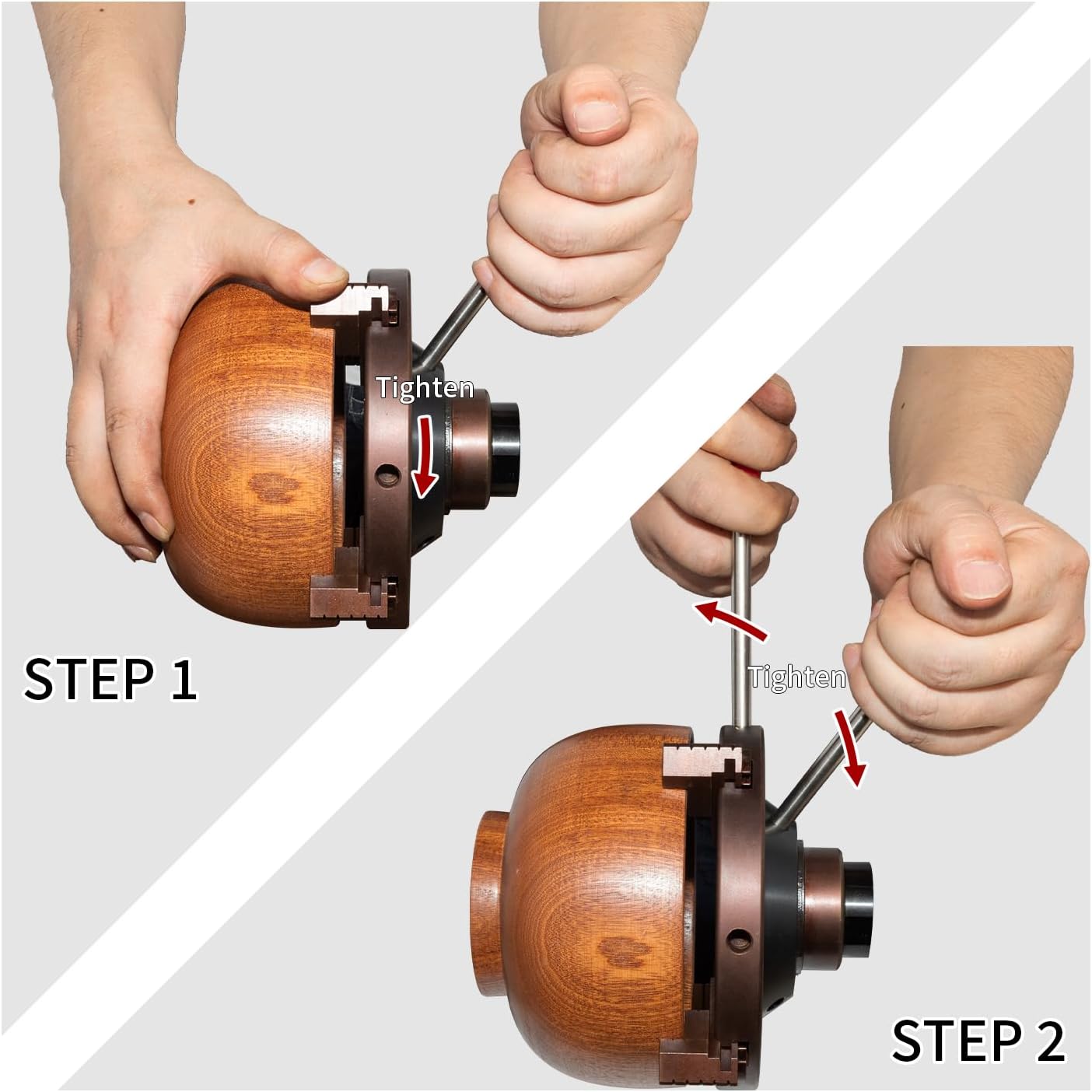 Tighten

STEP 1

Tighten

STEP 2