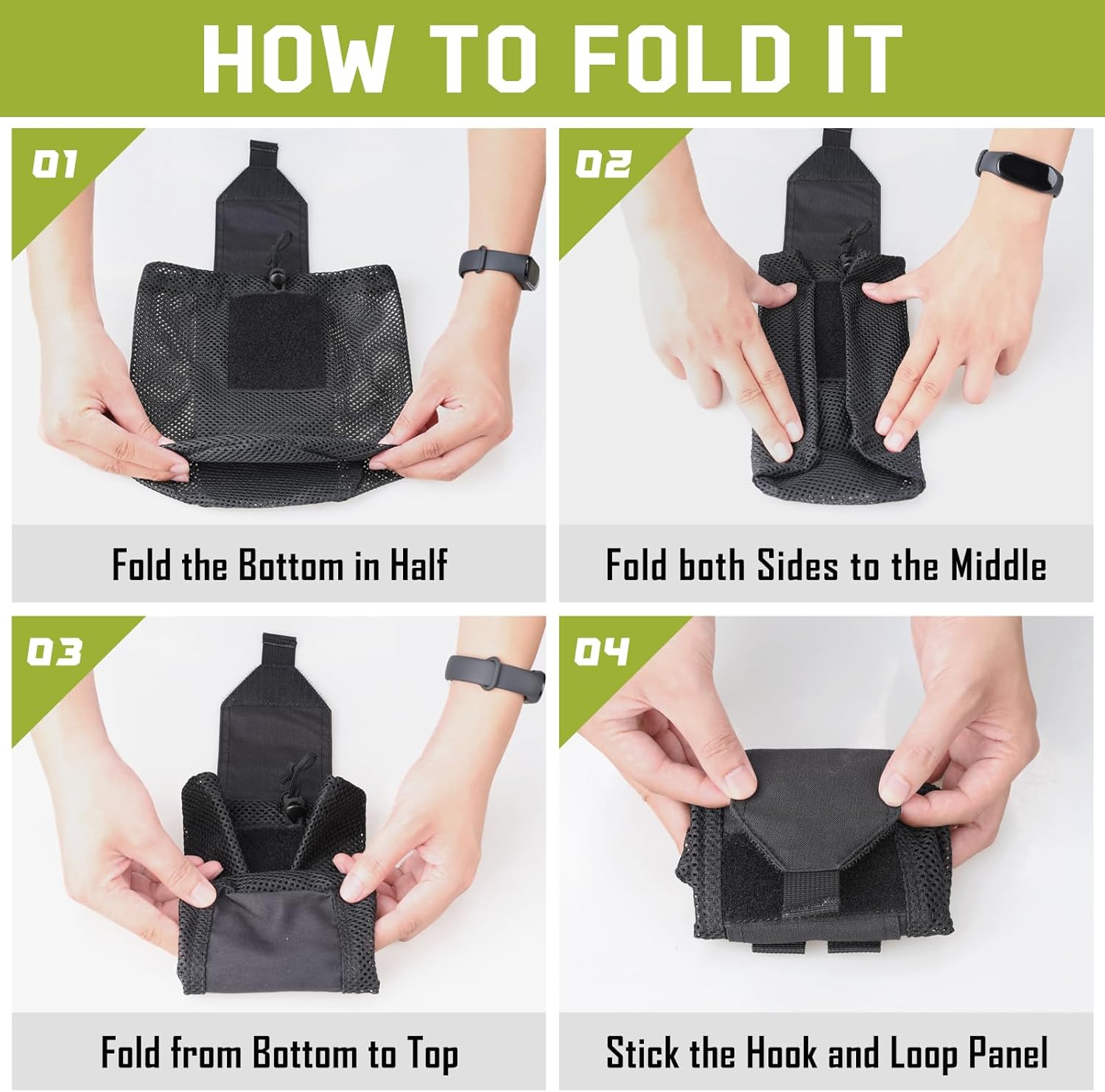 HOW TO FOLD IT

01

Fold the Bottom in Half

02

Fold both Sides to the Middle

03

Fold from Bottom to Top

04

Stick the Hook and Loop Panel