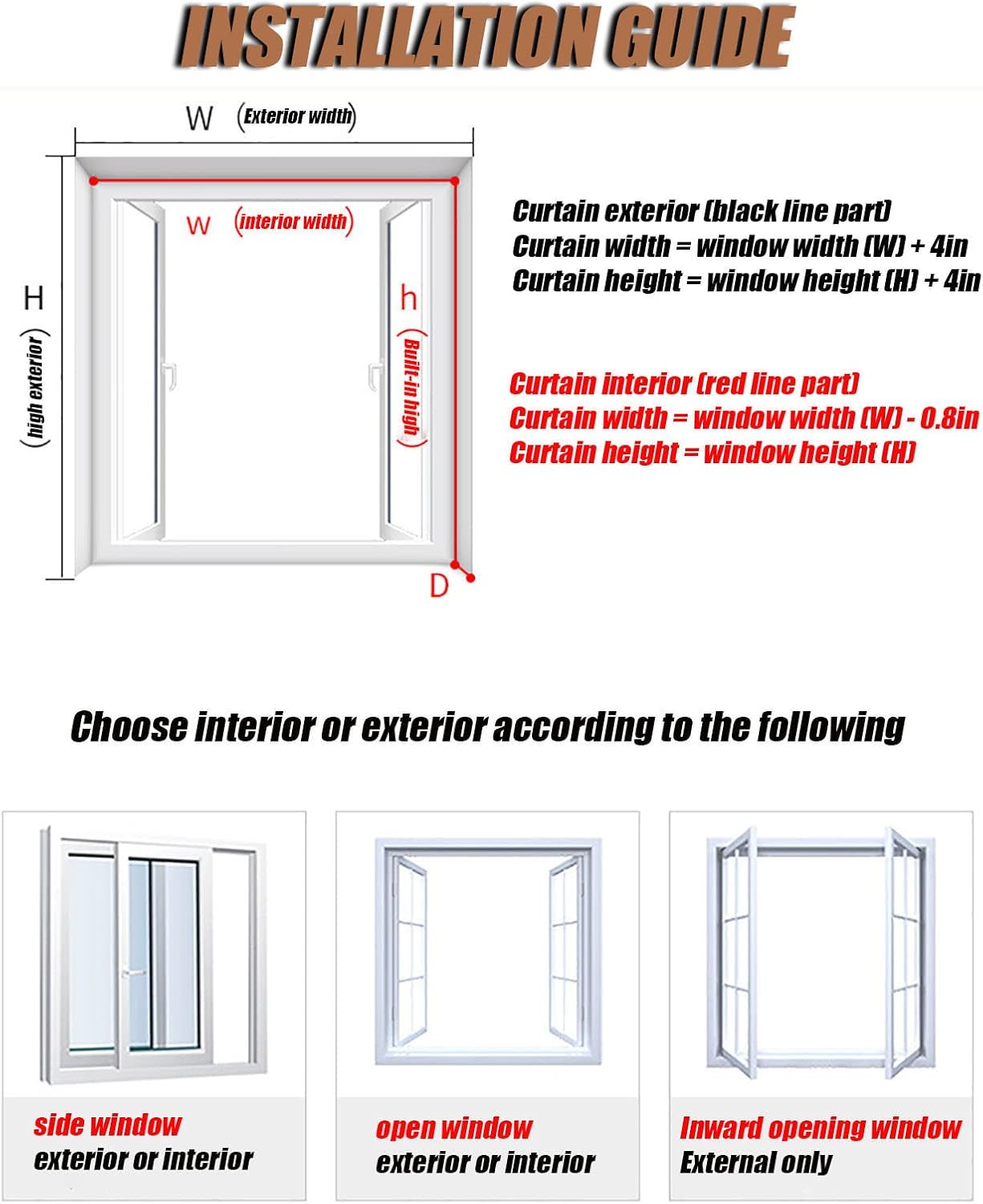 INSTALLATION GUIDE

W (Exterior width)

w (interior width)

H (high exterior)

h (Built-in high)

D

Curtain exterior (black line part)
Curtain width = window width (W) + 4in
Curtain height = window height (H) + 4in

Curtain interior (red line part)
Curtain width = window width (W) - 0.8in
Curtain height = window height (H)

Choose interior or exterior according to the following

side window
exterior or interior

open window
exterior or interior

Inward opening window
External only