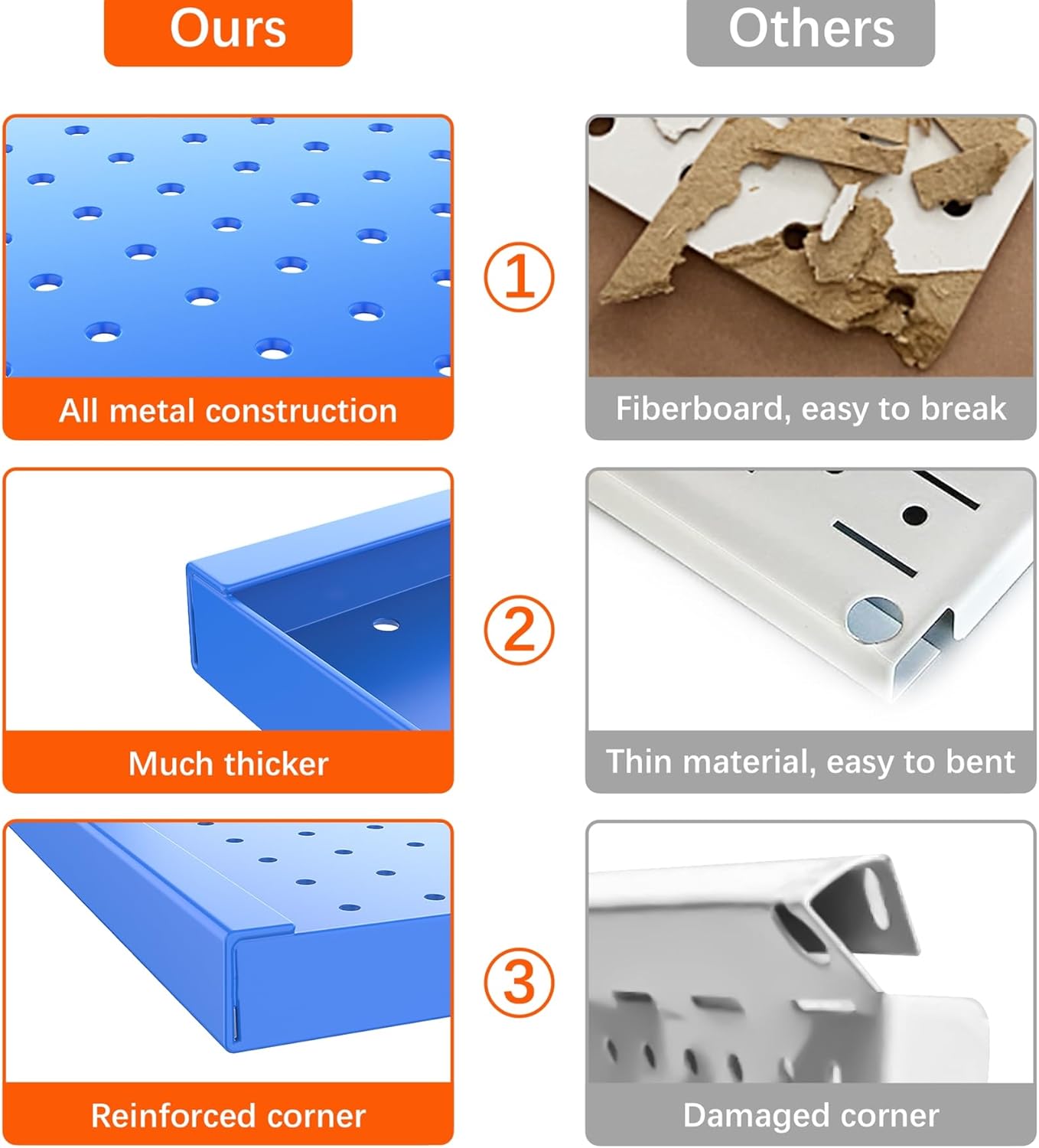 Ours

Others

All metal construction

①

Fiberboard, easy to break

Much thicker

②

Thin material, easy to bent

Reinforced corner

③

Damaged corner