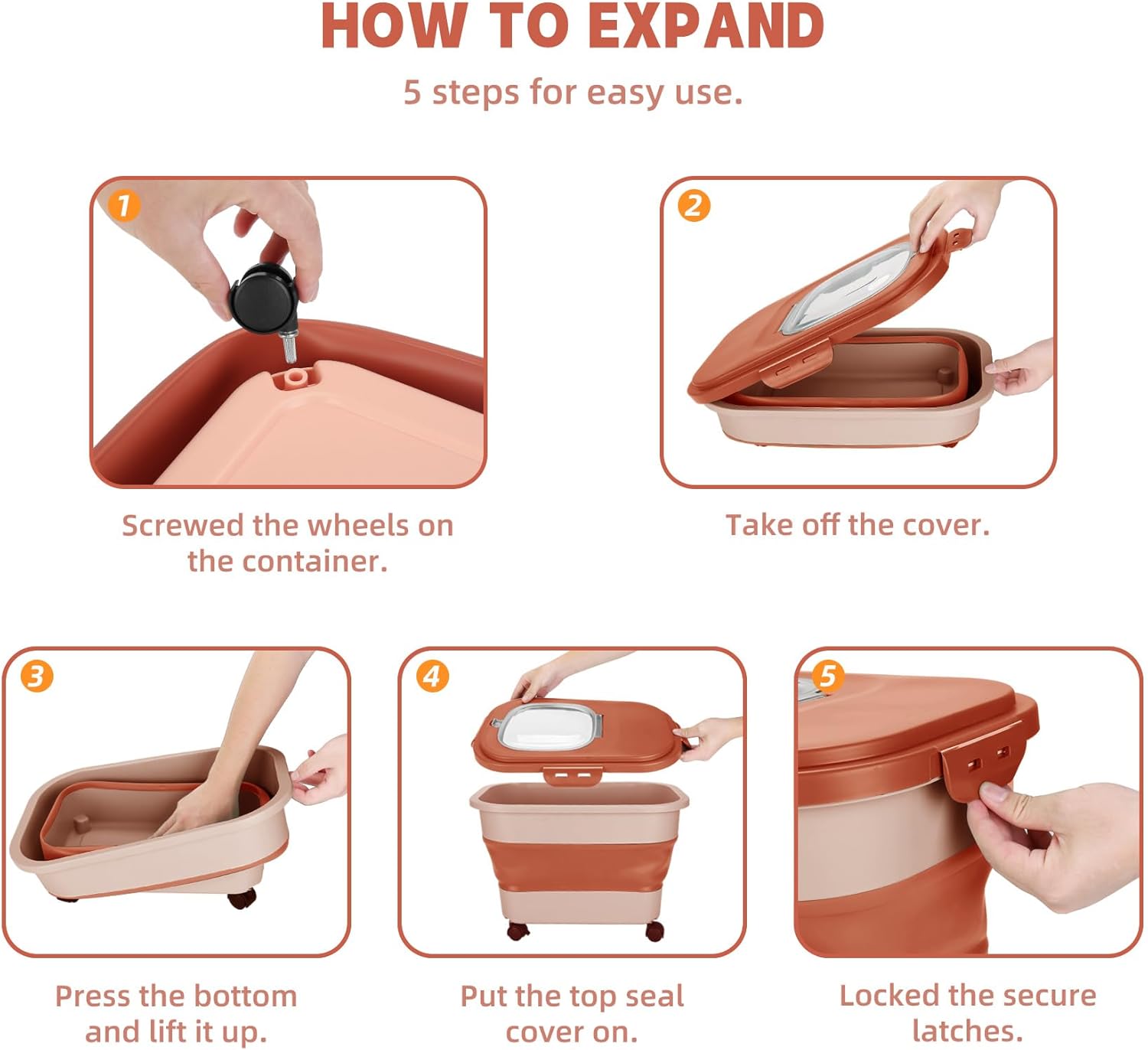 HOW TO EXPAND

5 steps for easy use.

1

Screwed the wheels on the container.

2

Take off the cover.

3

Press the bottom and lift it up.

4

Put the top seal cover on.

5

Locked the secure latches.