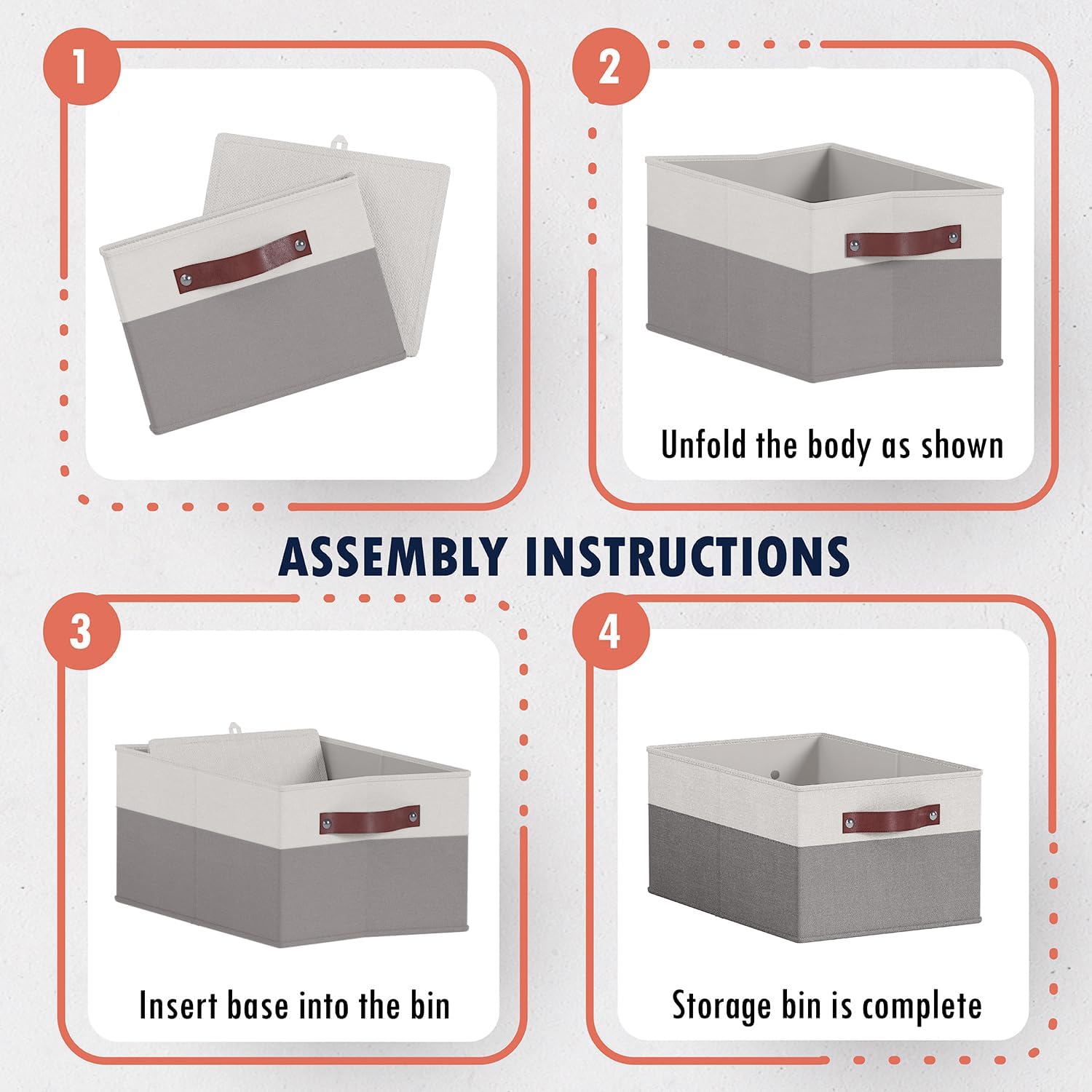 1

2

Unfold the body as shown

ASSEMBLY INSTRUCTIONS

3

Insert base into the bin

4

Storage bin is complete