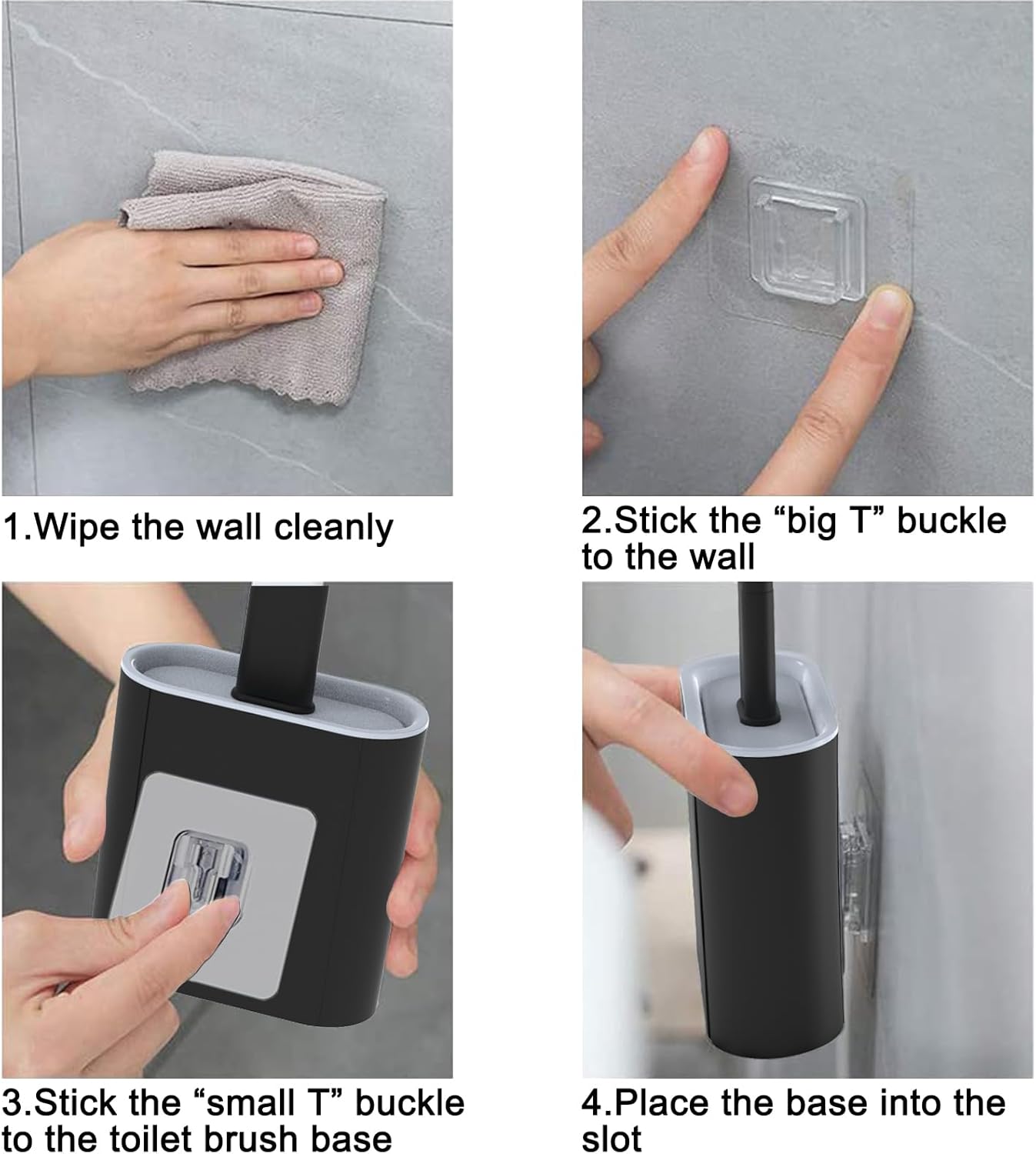 1.Wipe the wall cleanly

2.Stick the “big T” buckle to the wall

3.Stick the “small T” buckle to the toilet brush base

4.Place the base into the slot