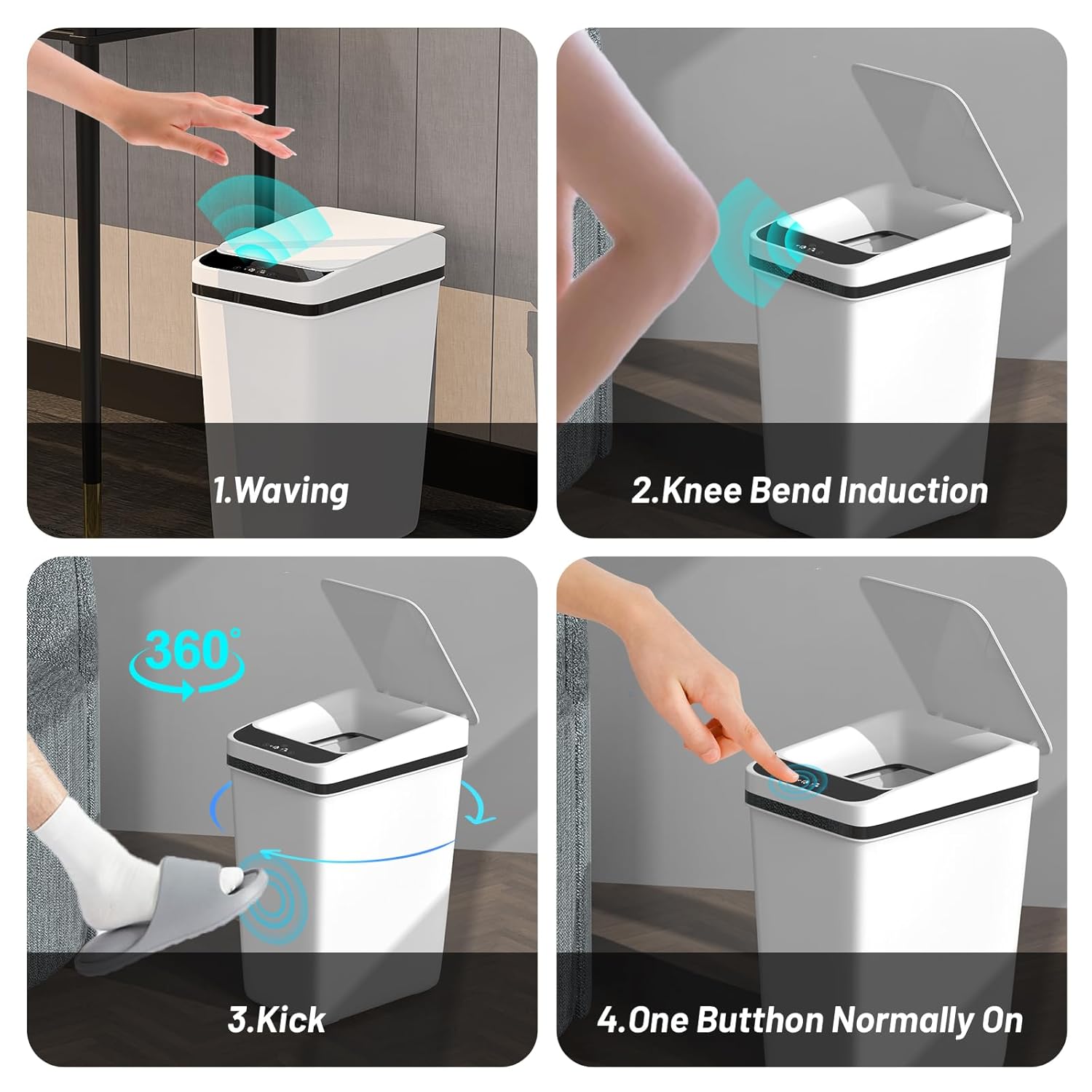 1.Waving

2.Knee Bend Induction

360°

3.Kick

4.One Butthon Normally On