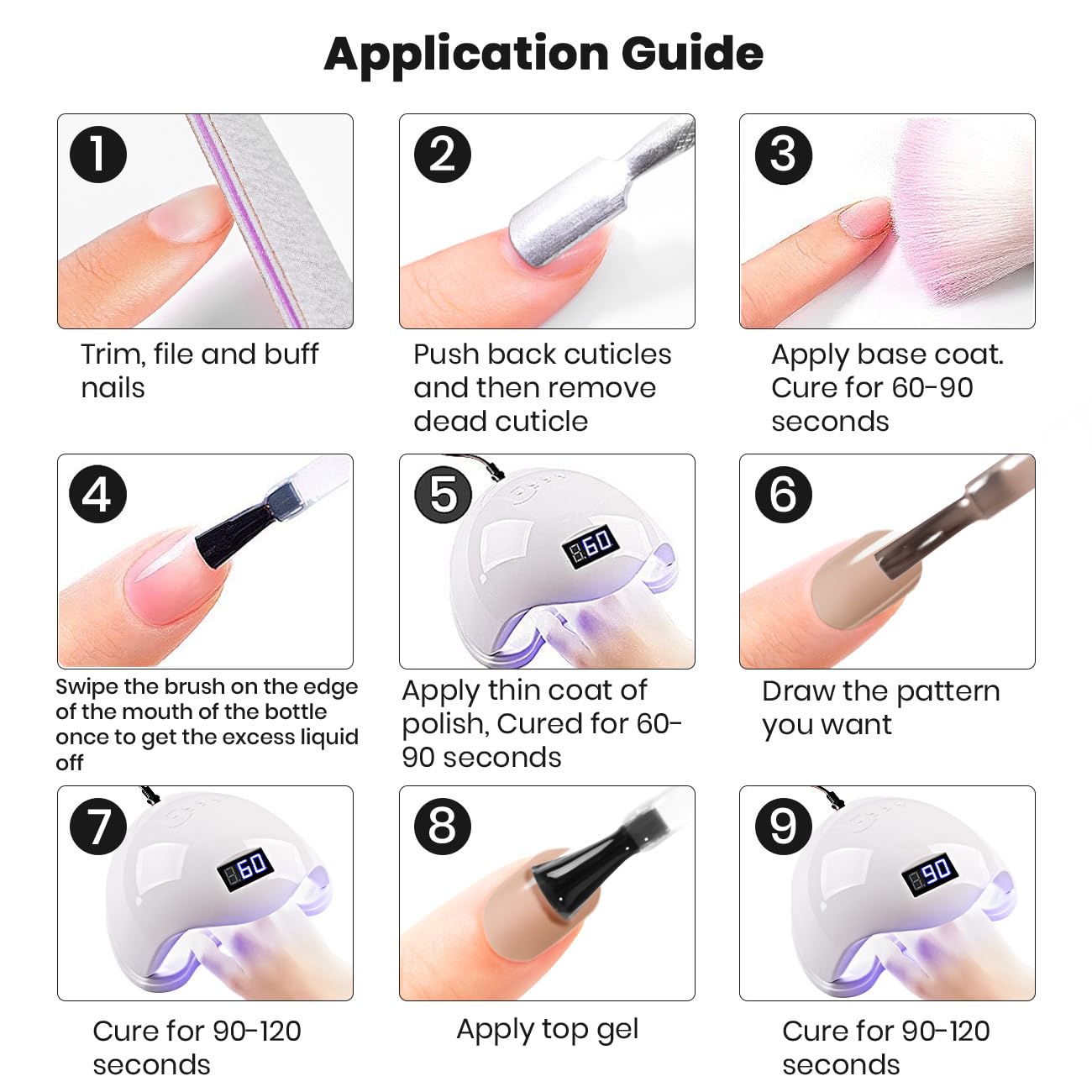 Application Guide

1

Trim, file and buff nails

2

Push back cuticles and then remove dead cuticle

3

Apply base coat. Cure for 60-90 seconds

4

Swipe the brush on the edge of the mouth of the bottle once to get the excess liquid off

5

60

Apply thin coat of polish, Cured for 60-90 seconds

6

Draw the pattern you want

7

60

Cure for 90-120 seconds

8

Apply top gel

9

90

Cure for 90-120 seconds