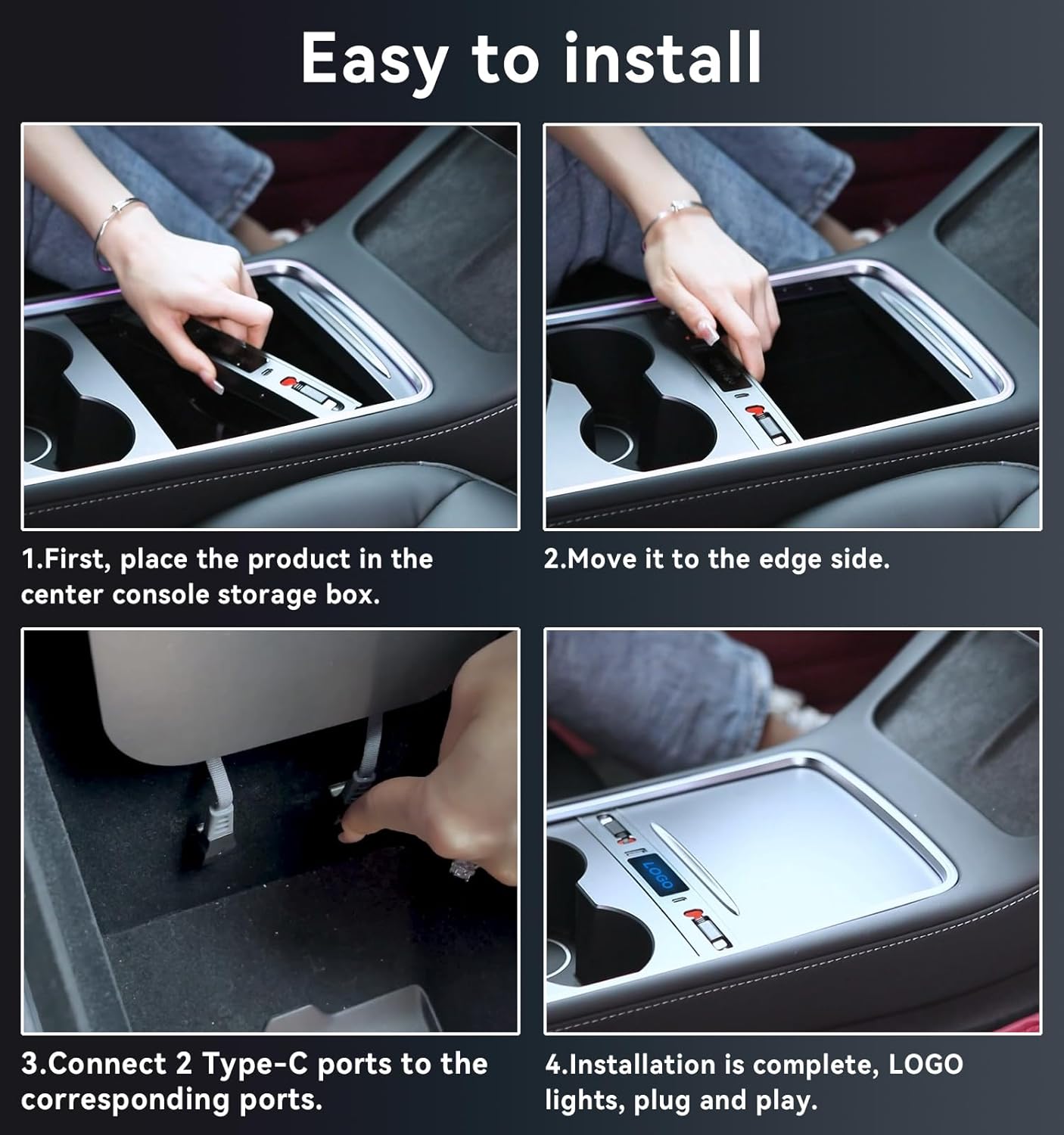 Easy to install

1.First, place the product in the center console storage box.

2.Move it to the edge side.

3.Connect 2 Type-C ports to the corresponding ports.

LOGO

4.Installation is complete, LOGO lights, plug and play.