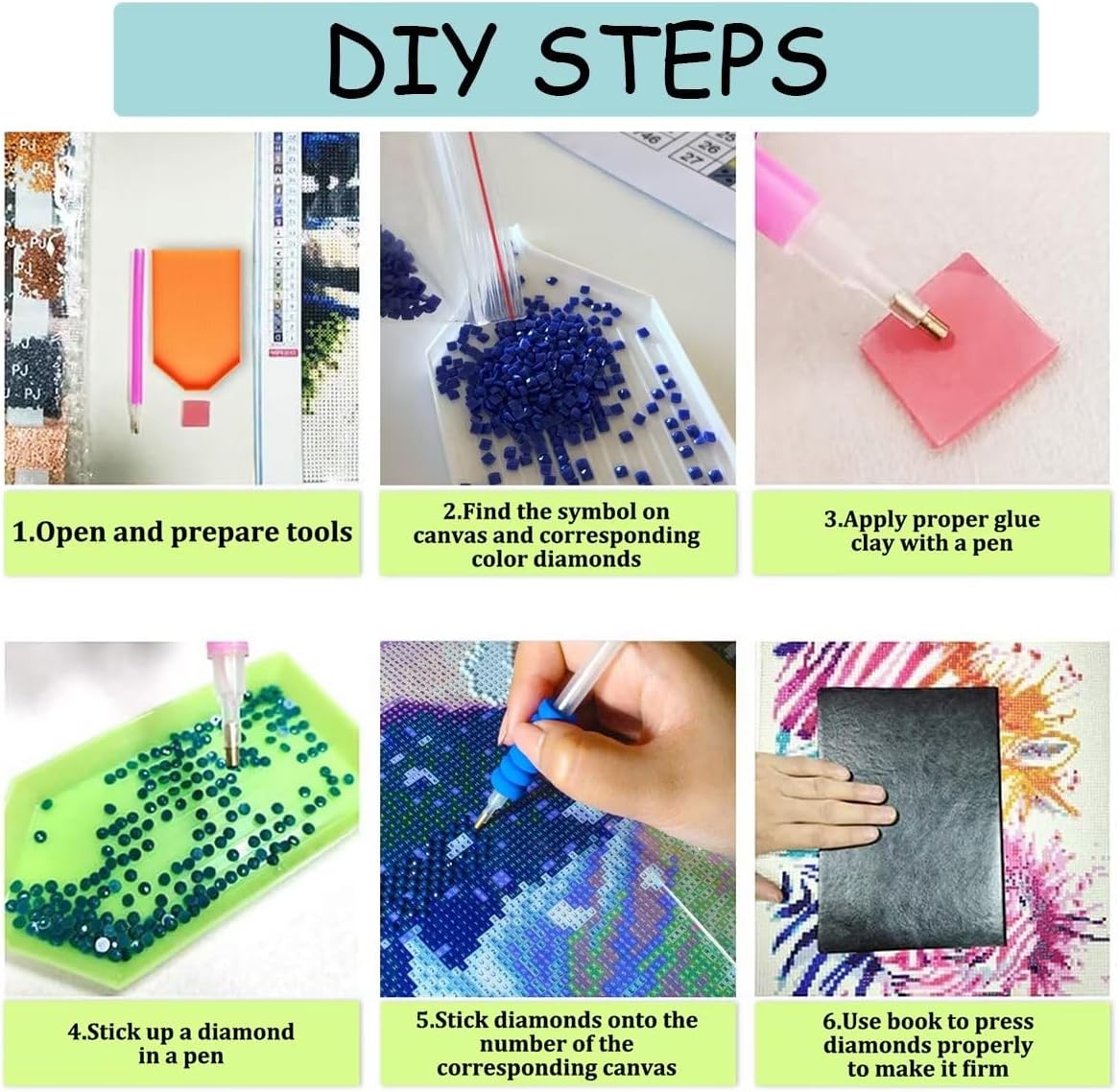 DIY STEPS

1.Open and prepare tools

2.Find the symbol on canvas and corresponding color diamonds

3.Apply proper glue clay with a pen

4.Stick up a diamond in a pen

5.Stick diamonds onto the number of the corresponding canvas

6.Use book to press diamonds properly to make it firm