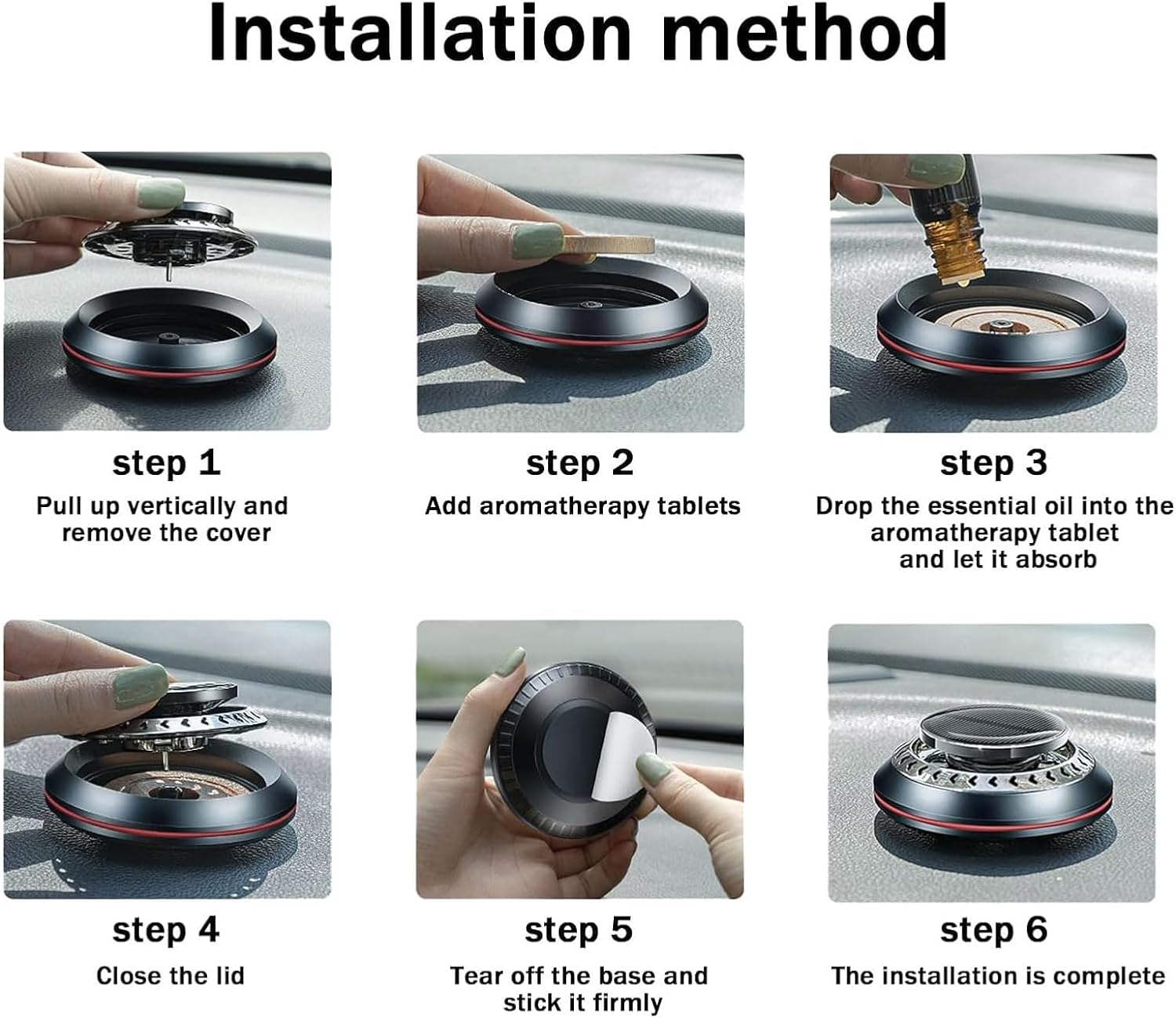 Installation method

step 1
Pull up vertically and remove the cover

step 2
Add aromatherapy tablets

step 3
Drop the essential oil into the aromatherapy tablet and let it absorb

step 4
Close the lid

step 5
Tear off the base and stick it firmly

step 6
The installation is complete