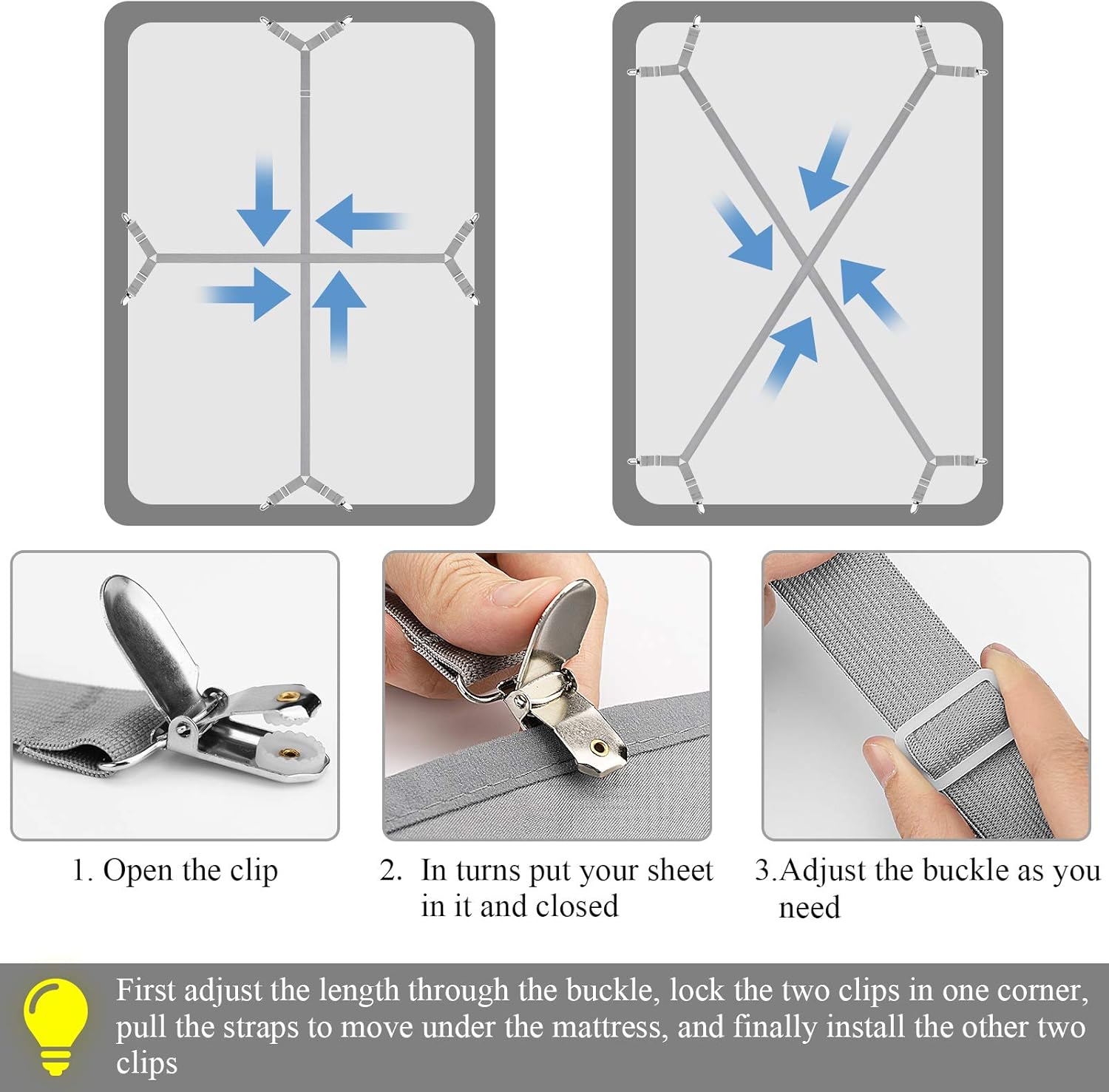 1. Open the clip

2. In turns put your sheet in it and closed

3.Adjust the buckle as you need

First adjust the length through the buckle, lock the two clips in one corner, pull the straps to move under the mattress, and finally install the other two clips