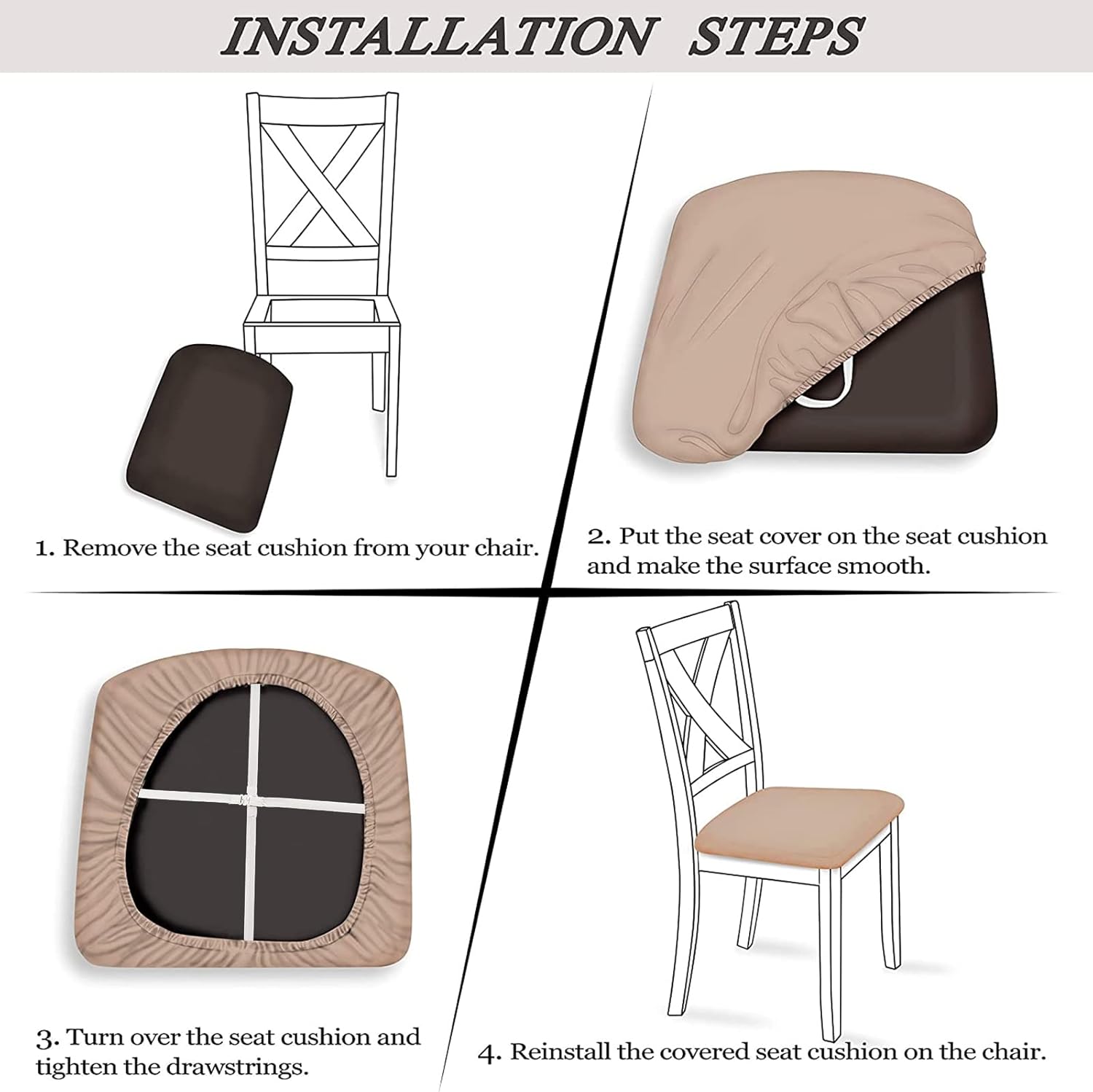 INSTALLATION STEPS

1. Remove the seat cushion from your chair.

2. Put the seat cover on the seat cushion and make the surface smooth.

3. Turn over the seat cushion and tighten the drawstrings.

4. Reinstall the covered seat cushion on the chair.