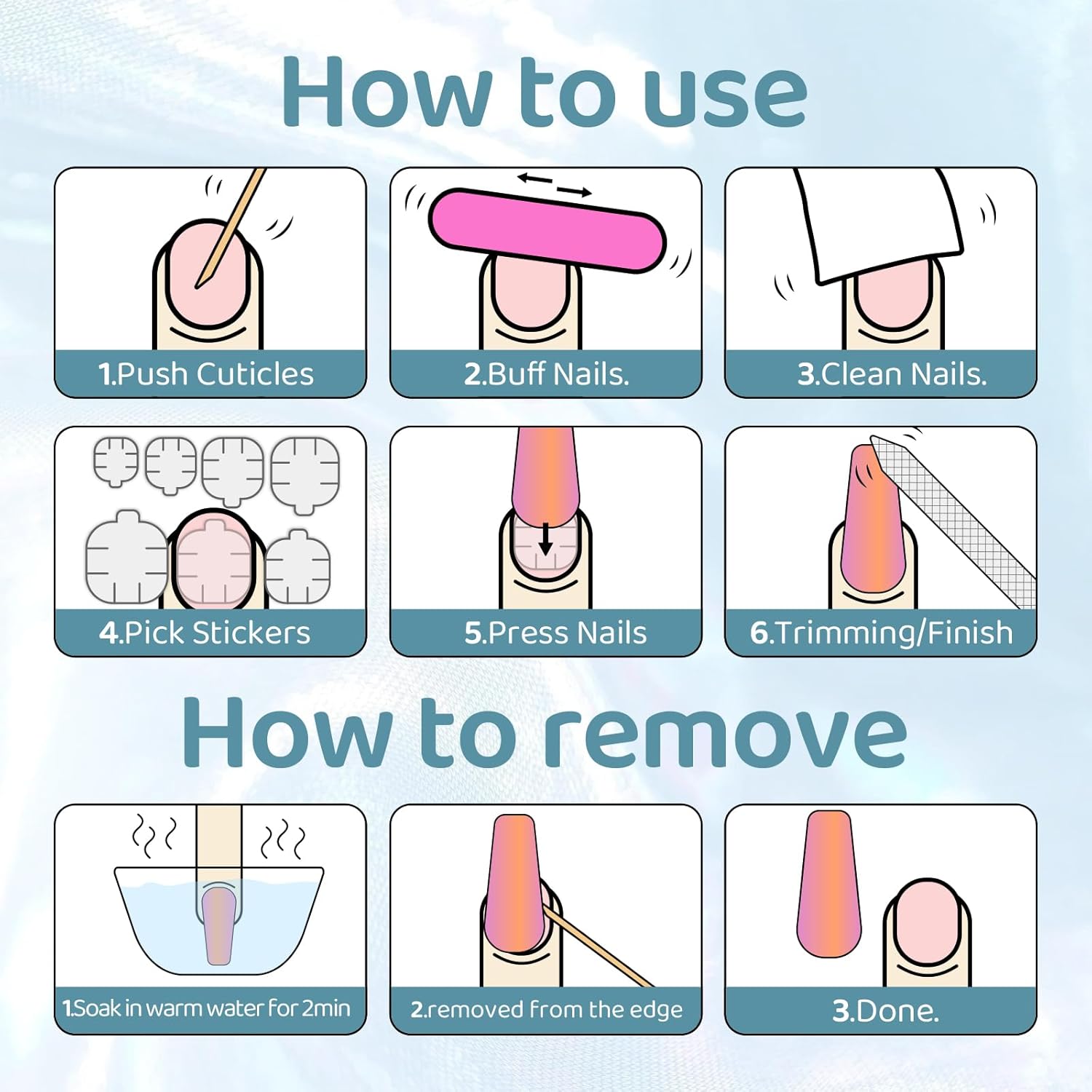 How to use

1.Push Cuticles

2.Buff Nails.

3.Clean Nails.

4.Pick Stickers

5.Press Nails

6.Trimming/Finish

How to remove

1.Soak in warm water for 2min

2.removed from the edge

3.Done.