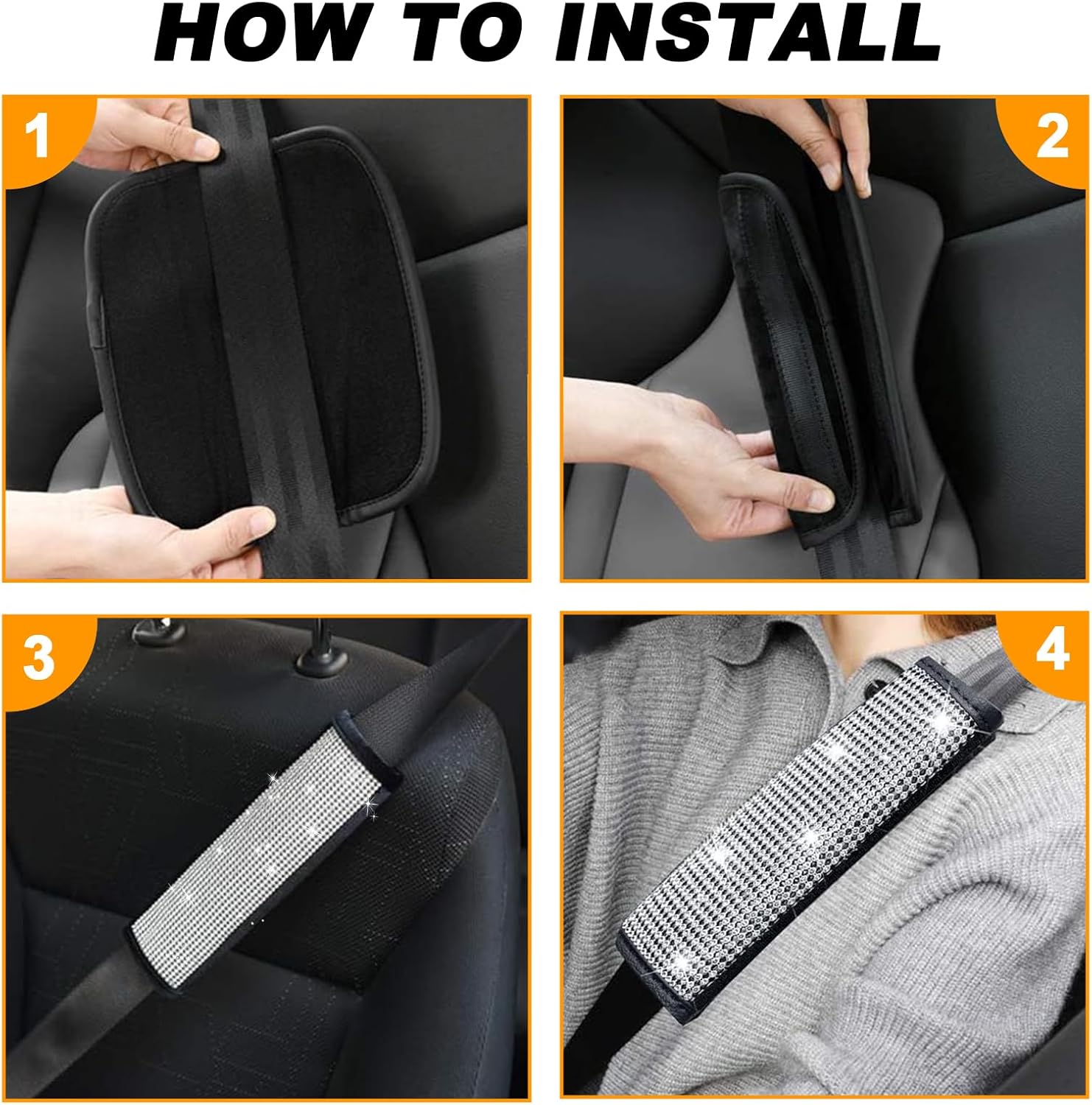 HOW TO INSTALL

1

2

3

4