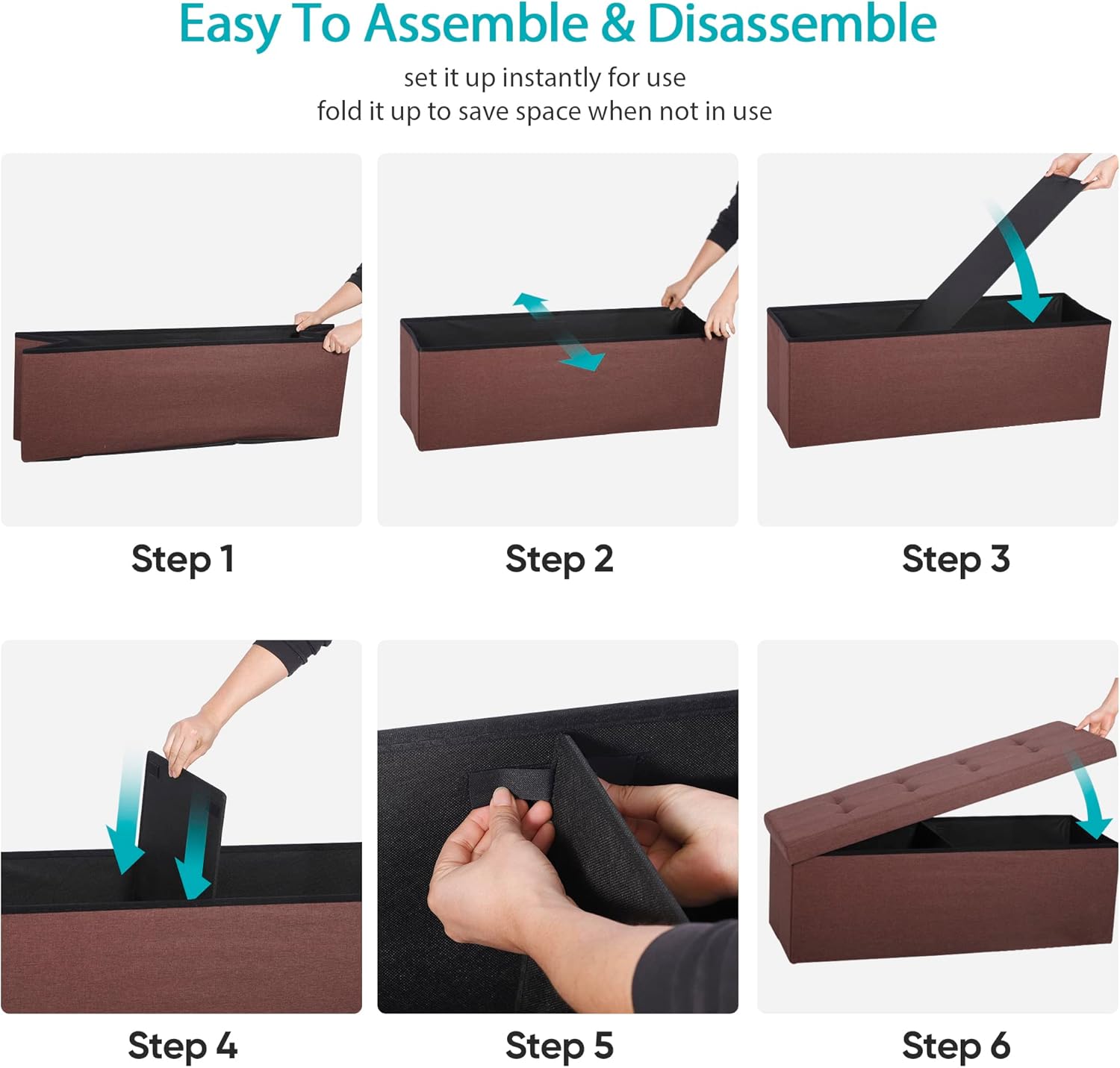 Easy To Assemble & Disassemble

set it up instantly for use
fold it up to save space when not in use

Step 1

Step 2

Step 3

Step 4

Step 5

Step 6