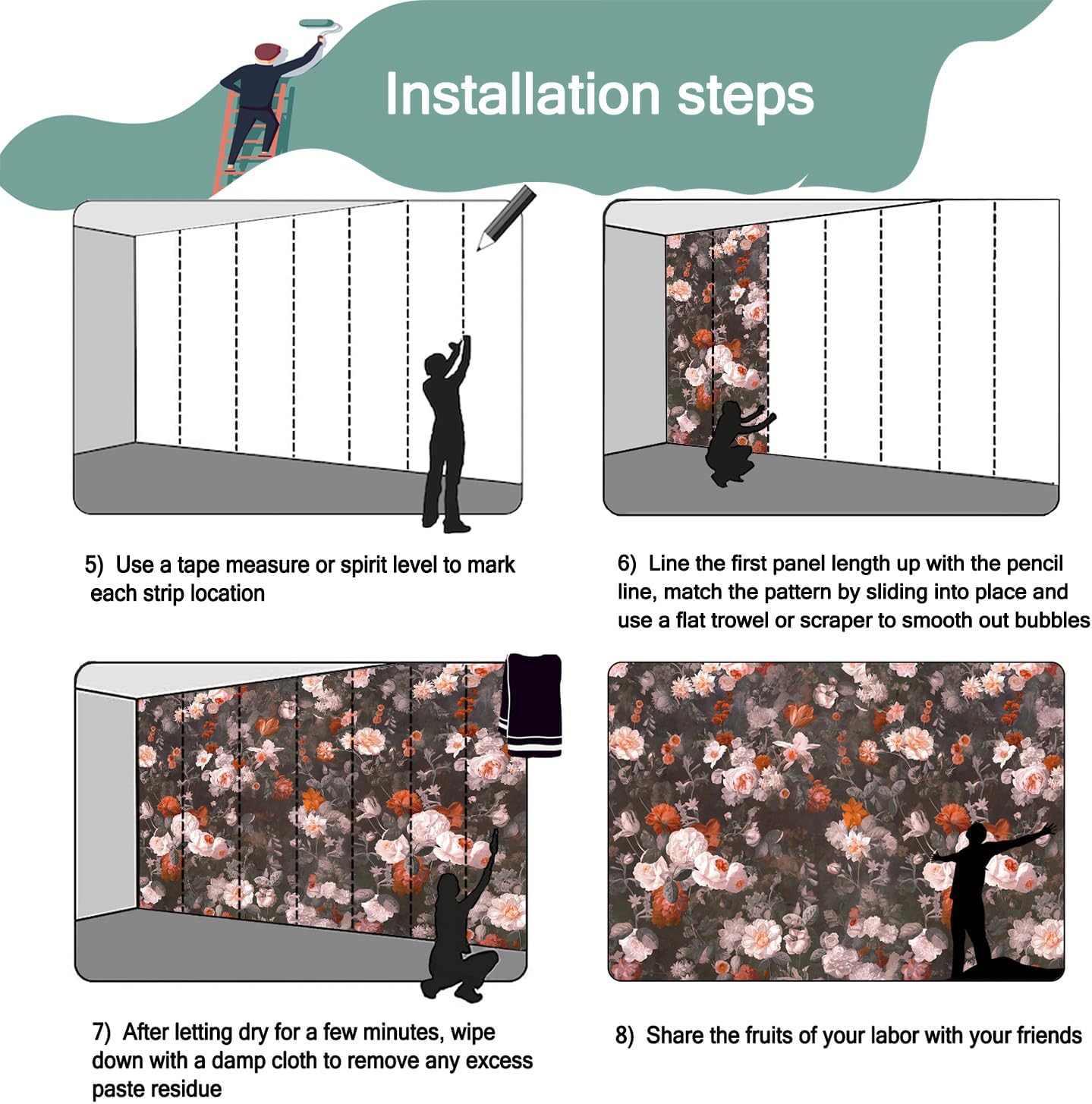 Installation steps

5) Use a tape measure or spirit level to mark each strip location

6) Line the first panel length up with the pencil line, match the pattern by sliding into place and use a flat trowel or scraper to smooth out bubbles

7) After letting dry for a few minutes, wipe down with a damp cloth to remove any excess paste residue

8) Share the fruits of your labor with your friends