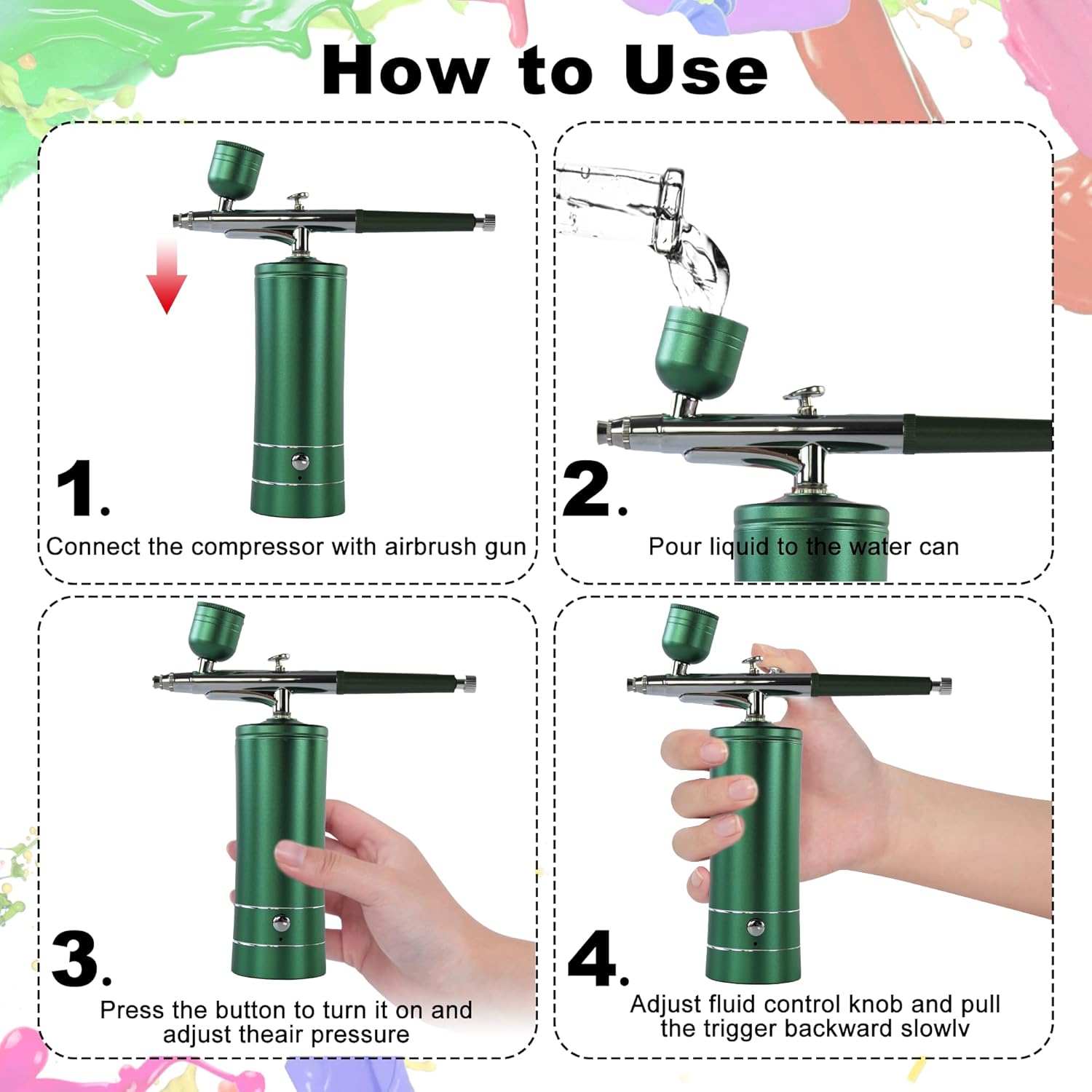 How to Use

1.
Connect the compressor with airbrush gun

2.
Pour liquid to the water can

3.
Press the button to turn it on and adjust theair pressure

4.
Adjust fluid control knob and pull the trigger backward slowly