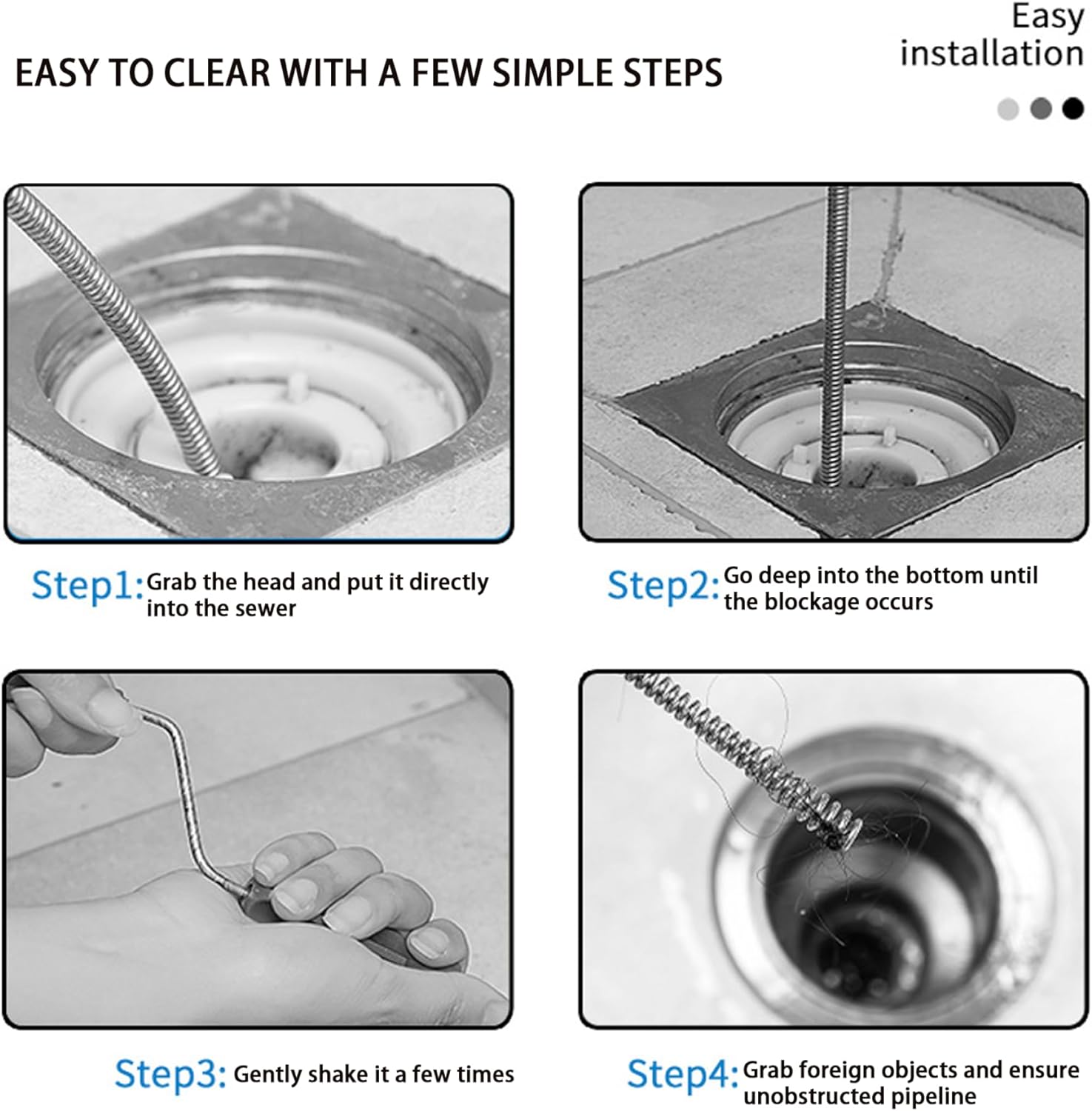 EASY TO CLEAR WITH A FEW SIMPLE STEPS

Easy installation

Step1: Grab the head and put it directly into the sewer

Step2: Go deep into the bottom until the blockage occurs

Step3: Gently shake it a few times

Step4: Grab foreign objects and ensure unobstructed pipeline