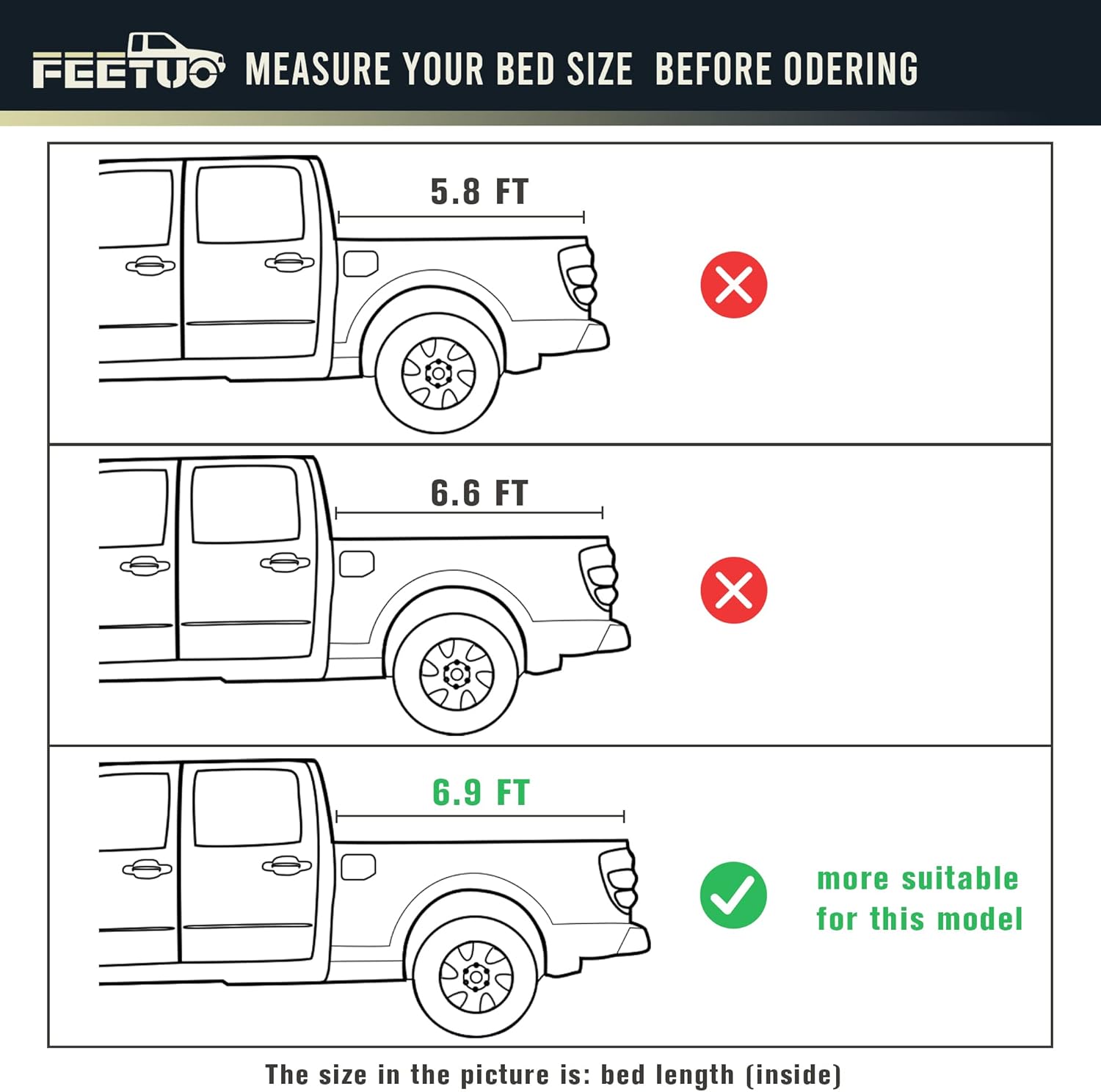 FEETUO MEASURE YOUR BED SIZE BEFORE ODERING

5.8 FT

6.6 FT

6.9 FT

more suitable for this model

The size in the picture is: bed length (inside)