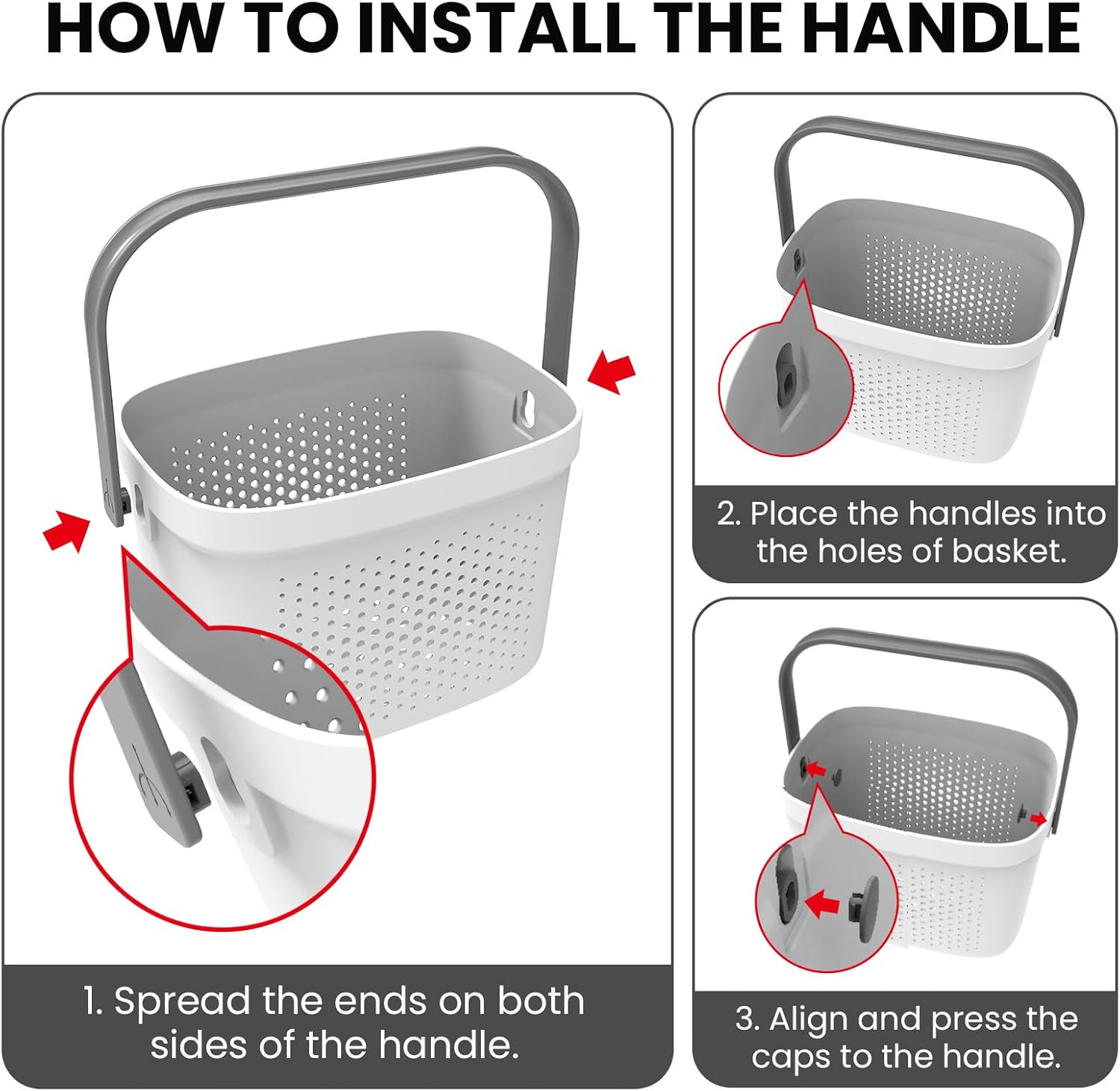 HOW TO INSTALL THE HANDLE

1. Spread the ends on both sides of the handle.

2. Place the handles into the holes of basket.

3. Align and press the caps to the handle.