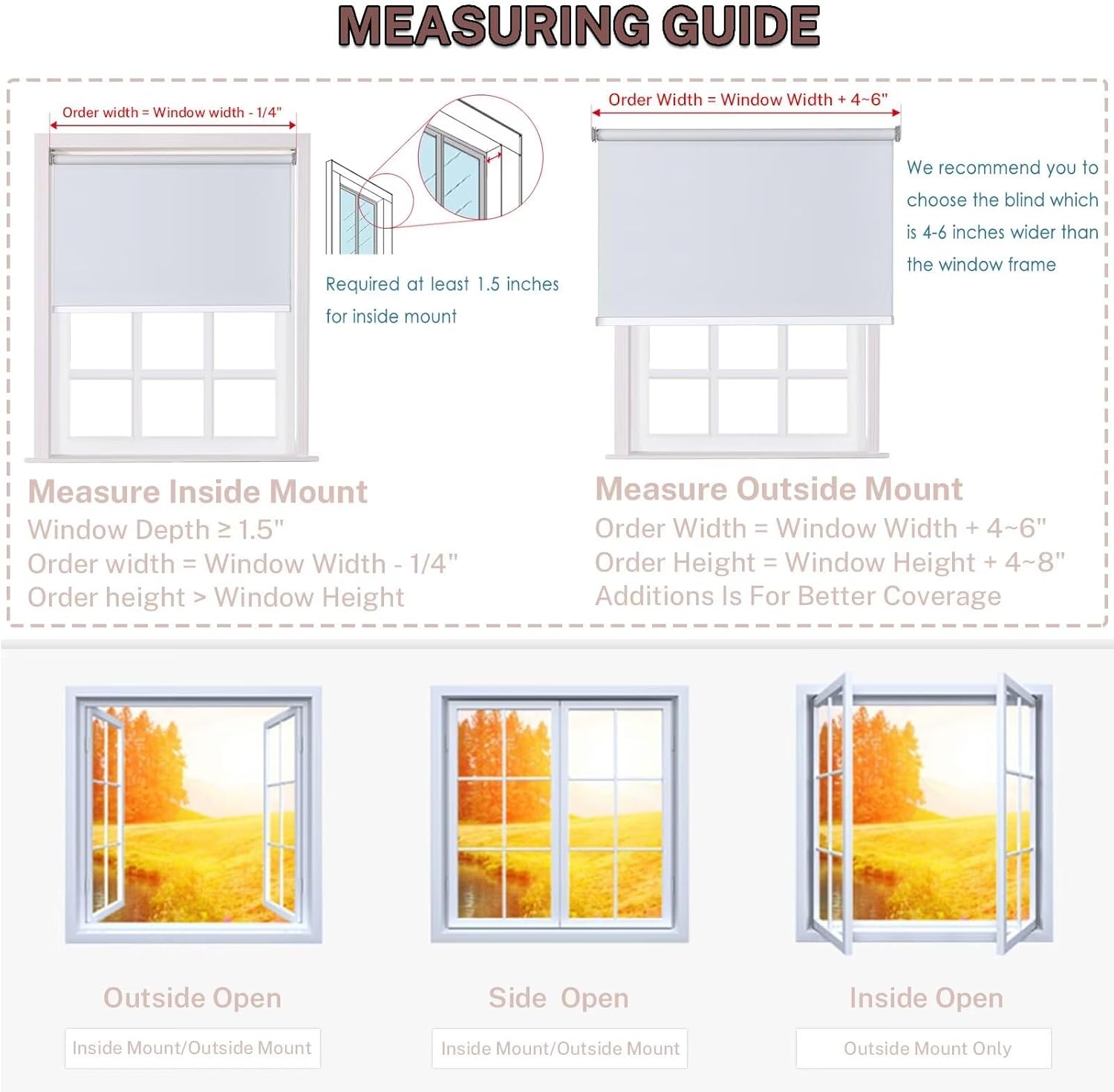 MEASURING GUIDE

Order width = Window width - 1/4"

Required at least 1.5 inches for inside mount

Order Width = Window Width + 4~6"

We recommend you to choose the blind which is 4-6 inches wider than the window frame

Measure Inside Mount
Window Depth ≥ 1.5"
Order width = Window Width - 1/4"
Order height > Window Height

Measure Outside Mount
Order Width = Window Width + 4~6"
Order Height = Window Height + 4~8"
Additions Is For Better Coverage

Outside Open
Inside Mount/Outside Mount

Side Open
Inside Mount/Outside Mount

Inside Open
Outside Mount Only