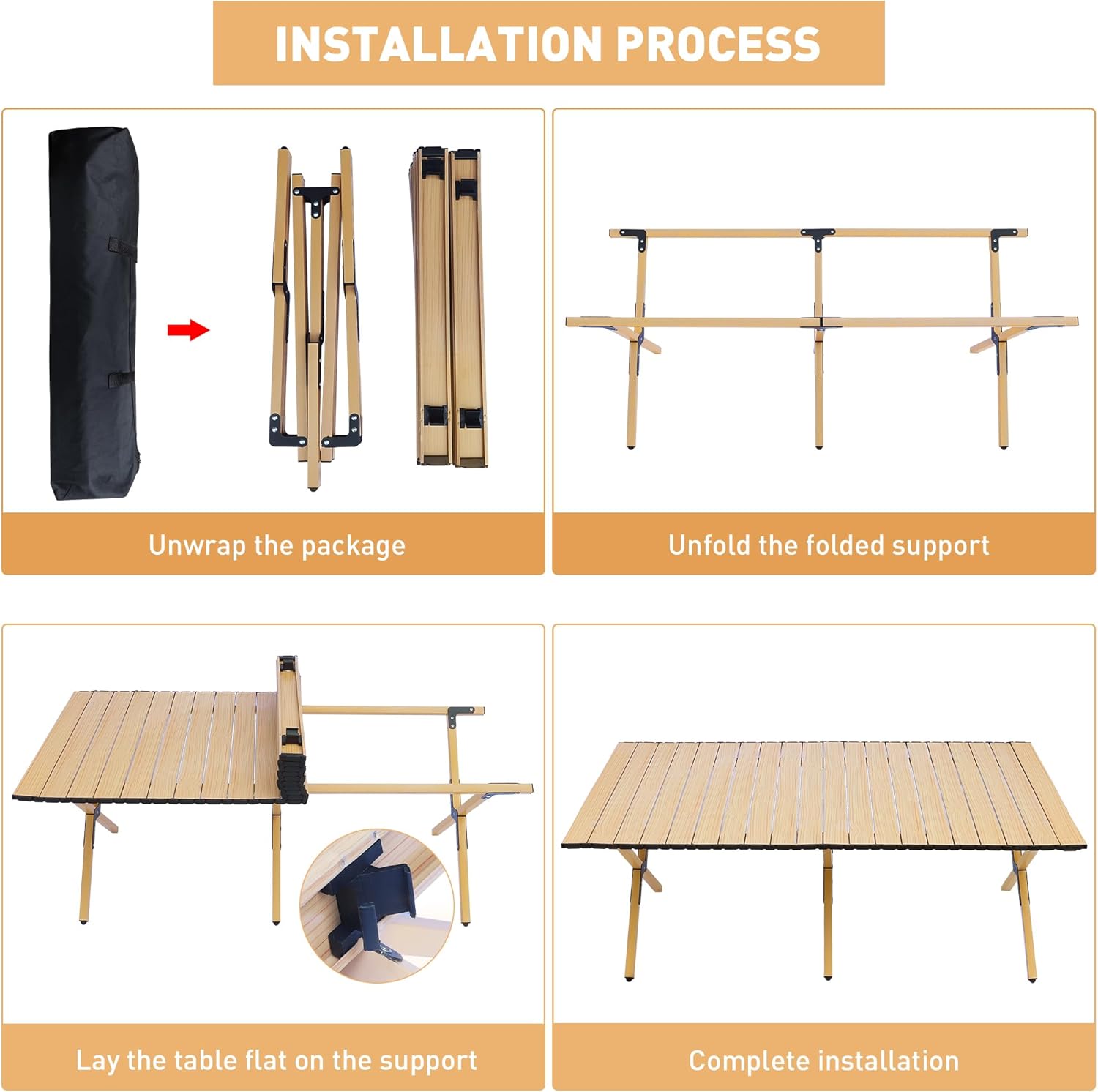 INSTALLATION PROCESS

Unwrap the package

Unfold the folded support

Lay the table flat on the support

Complete installation