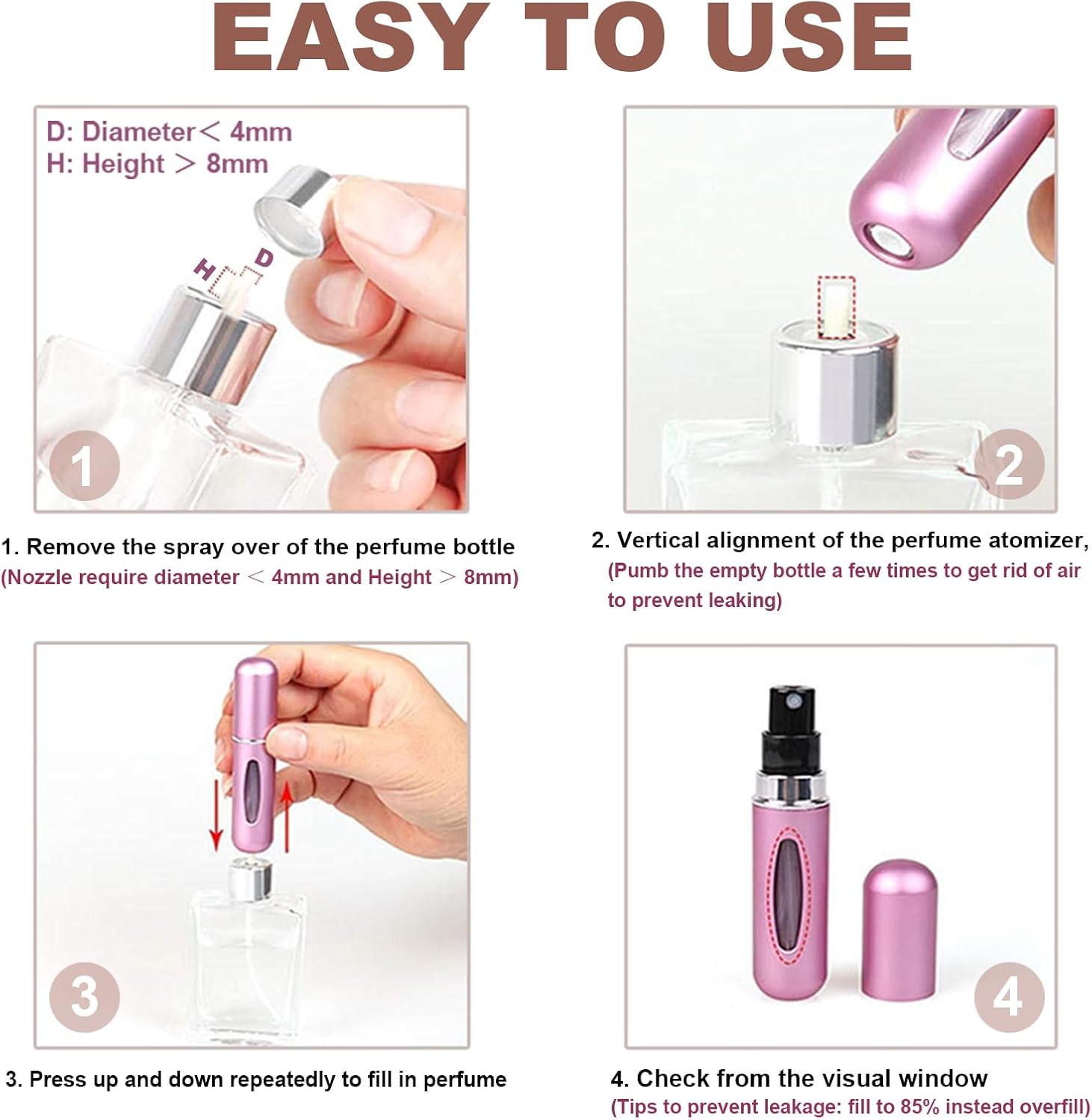 EASY TO USE

D: Diameter < 4mm
H: Height > 8mm

H D

1

2

1. Remove the spray over of the perfume bottle
(Nozzle require diameter < 4mm and Height > 8mm)

2. Vertical alignment of the perfume atomizer,
(Pumb the empty bottle a few times to get rid of air to prevent leaking)

3

4

3. Press up and down repeatedly to fill in perfume

4. Check from the visual window
(Tips to prevent leakage: fill to 85% instead overfill)