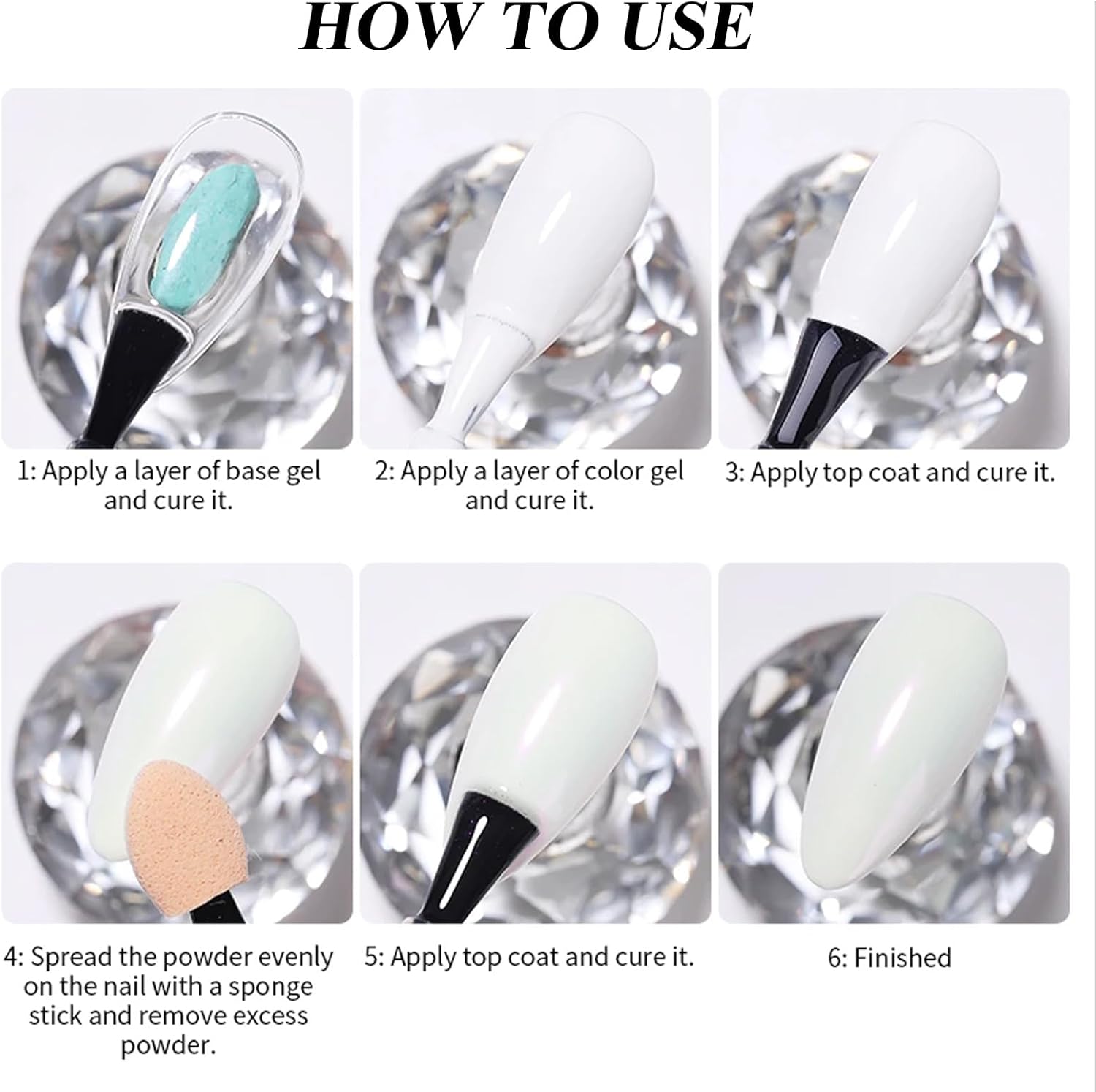 HOW TO USE

1: Apply a layer of base gel and cure it.

2: Apply a layer of color gel and cure it.

3: Apply top coat and cure it.

4: Spread the powder evenly on the nail with a sponge stick and remove excess powder.

5: Apply top coat and cure it.

6: Finished