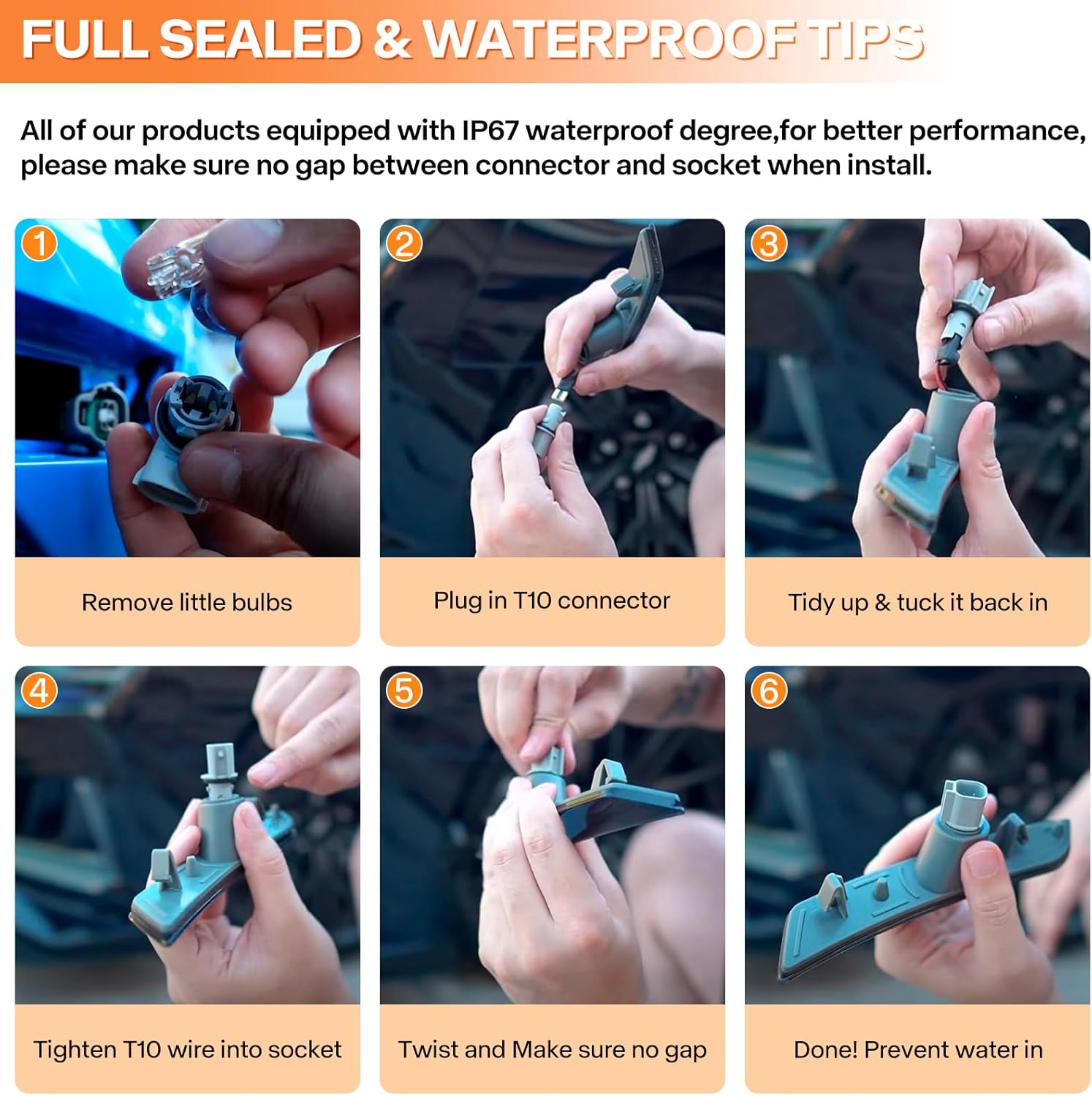 FULL SEALED & WATERPROOF TIPS

All of our products equipped with IP67 waterproof degree,for better performance, please make sure no gap between connector and socket when install.

1

Remove little bulbs

2

Plug in T10 connector

3

Tidy up & tuck it back in

4

Tighten T10 wire into socket

5

Twist and Make sure no gap

6

Done! Prevent water in