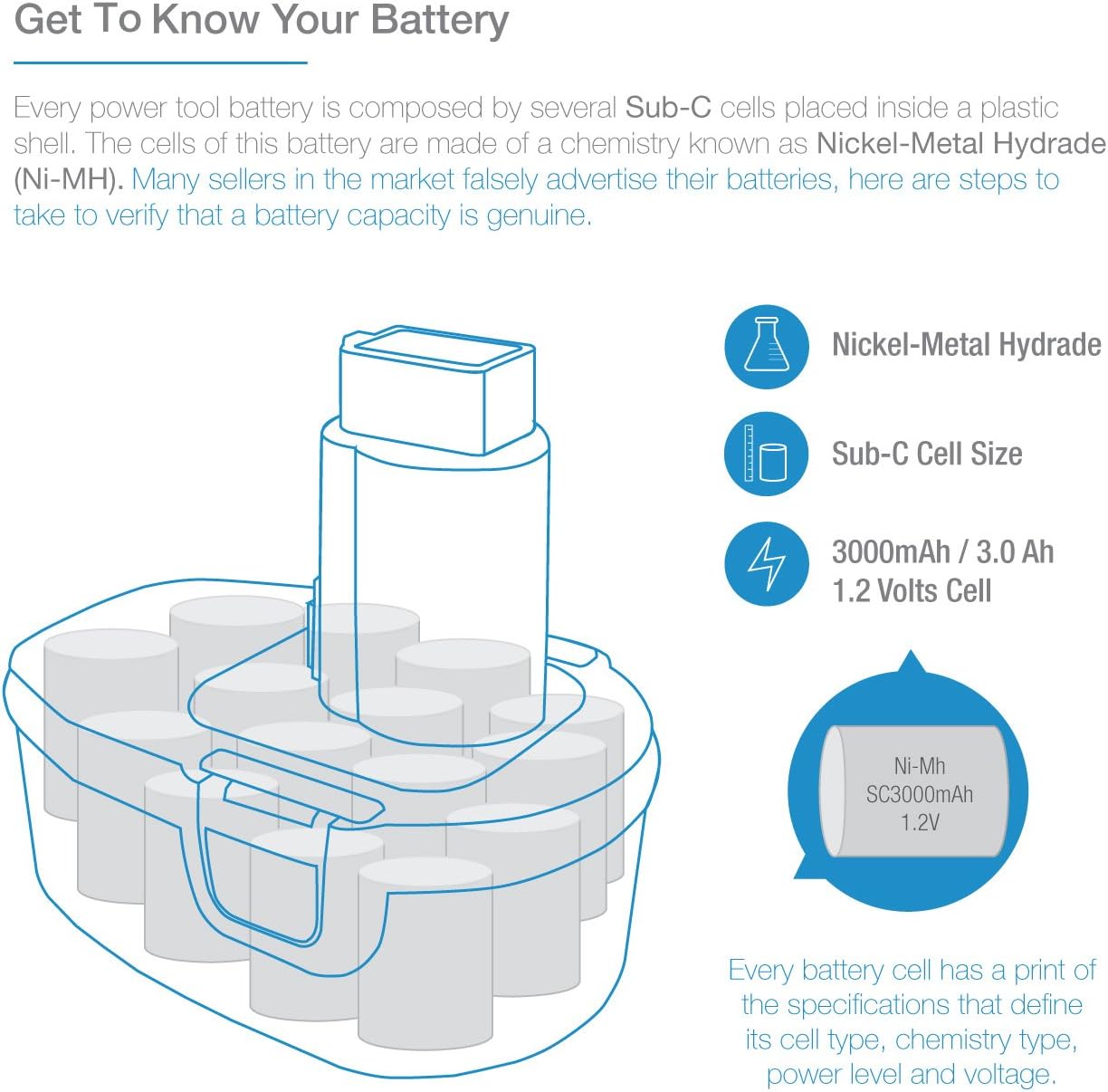 Get To Know Your Battery

Every power tool battery is composed by several Sub-C cells placed inside a plastic shell. The cells of this battery are made of a chemistry known as Nickel-Metal Hydrade (Ni-MH). Many sellers in the market falsely advertise their batteries, here are steps to take to verify that a battery capacity is genuine.

Nickel-Metal Hydrade

Sub-C Cell Size

3000mAh / 3.0 Ah
1.2 Volts Cell

Ni-Mh
SC3000mAh
1.2V

Every battery cell has a print of the specifications that define its cell type, chemistry type, power level and voltage.