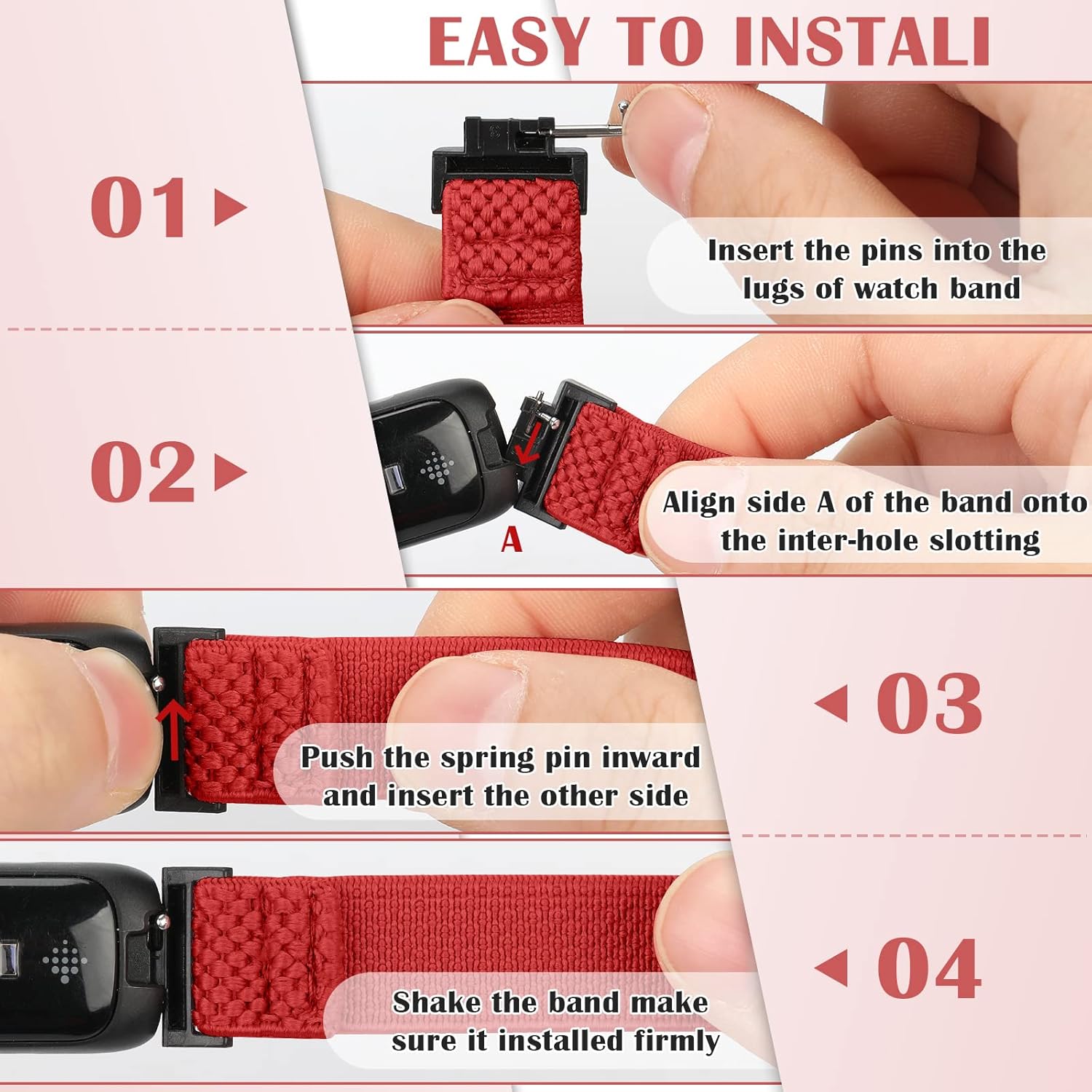 EASY TO INSTALI

01

Insert the pins into the lugs of watch band

02

A

Align side A of the band onto the inter-hole slotting

03

Push the spring pin inward and insert the other side

04

Shake the band make sure it installed firmly