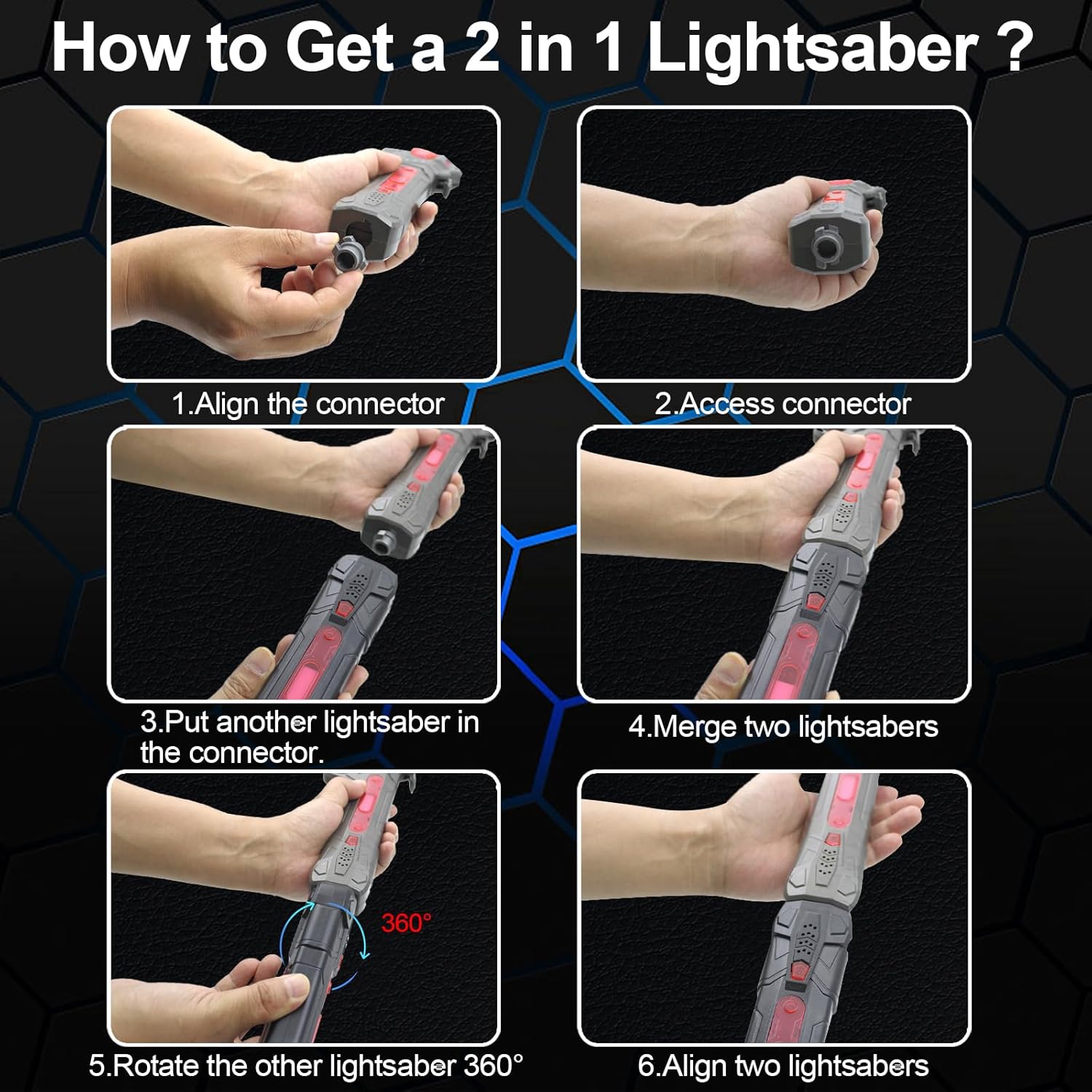 How to Get a 2 in 1 Lightsaber ?

1.Align the connector

2.Access connector

3.Put another lightsaber in the connector.

4.Merge two lightsabers

360°

5.Rotate the other lightsaber 360°

6.Align two lightsabers