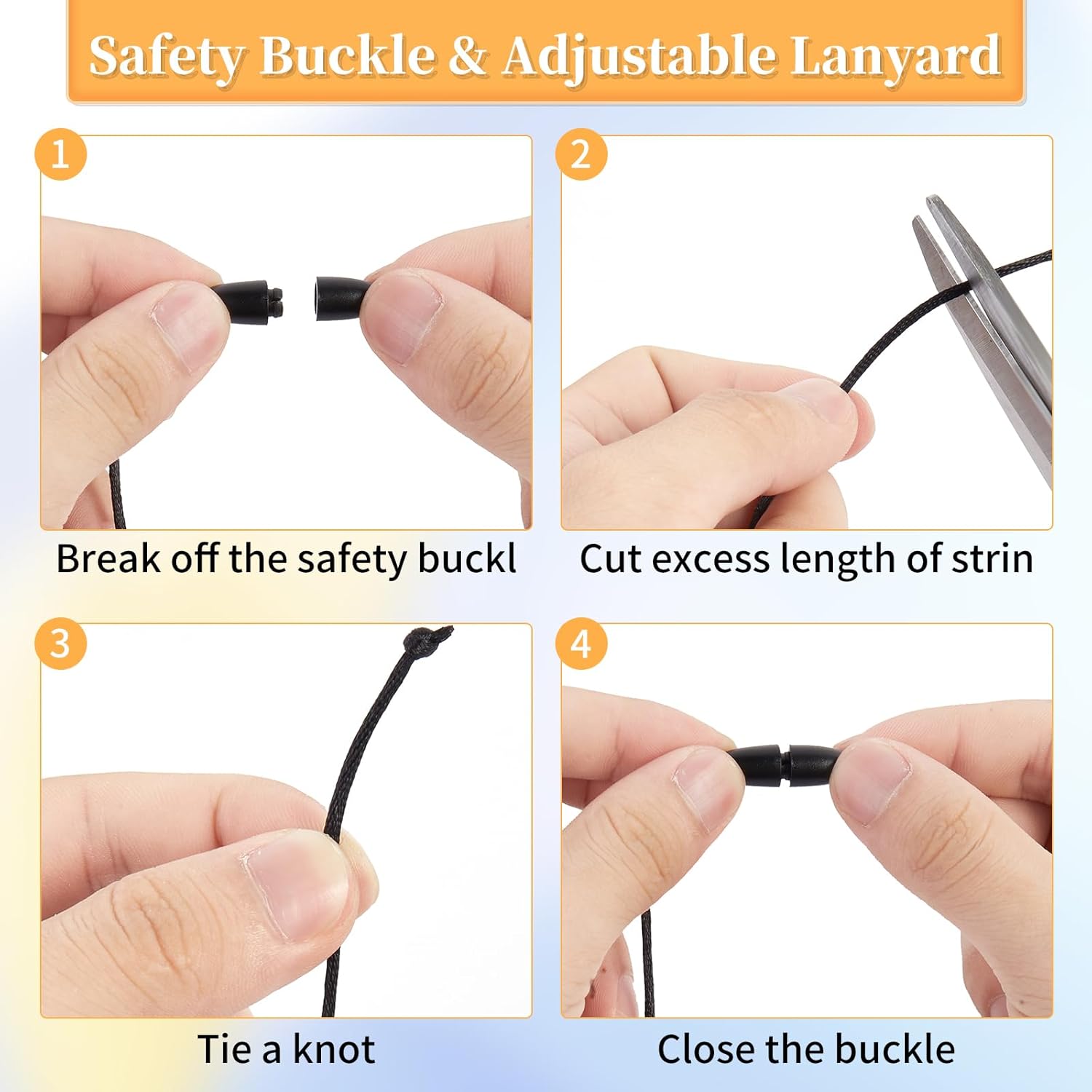 Safety Buckle & Adjustable Lanyard

1

Break off the safety buckl

2

Cut excess length of strin

3

Tie a knot

4

Close the buckle