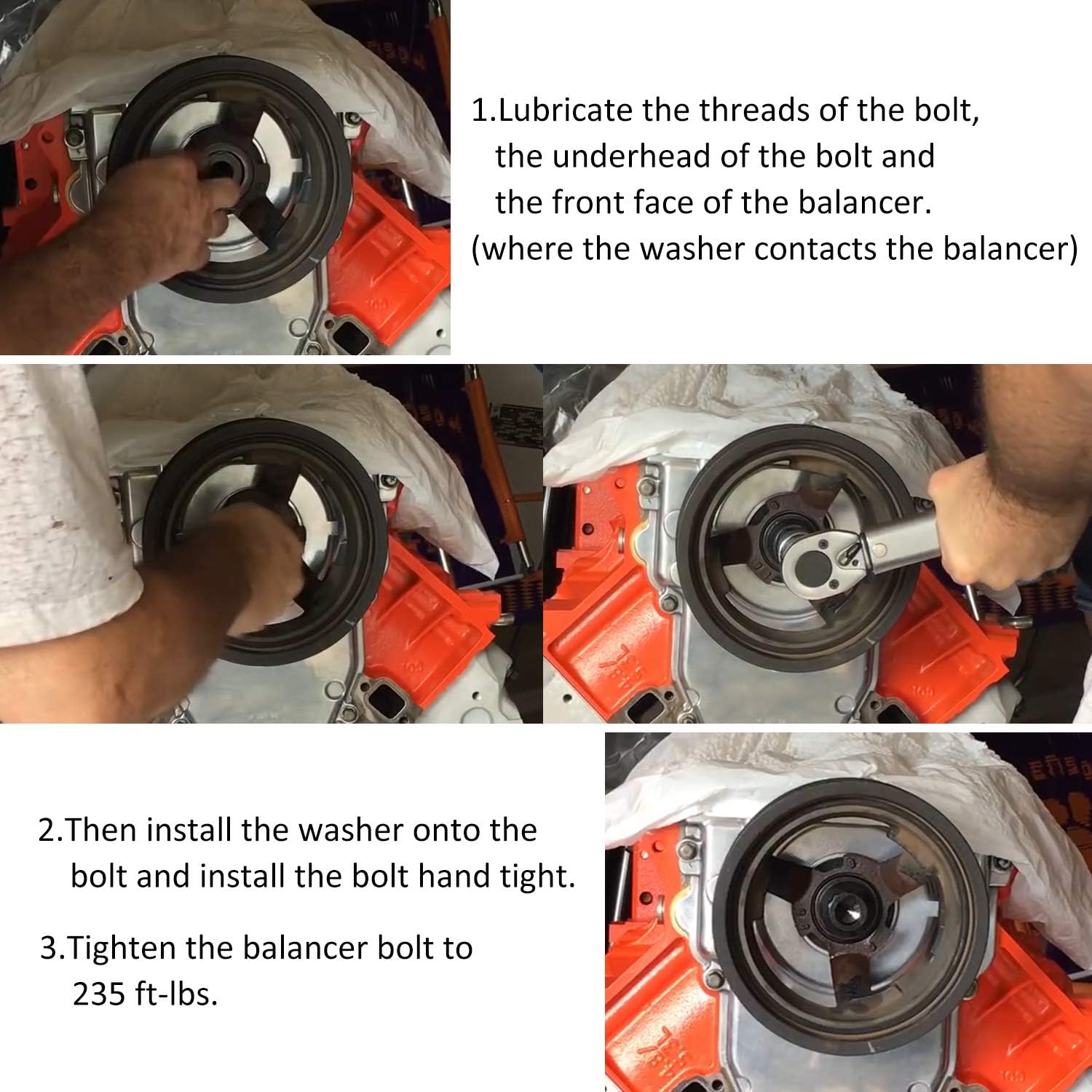 1.Lubricate the threads of the bolt, the underhead of the bolt and the front face of the balancer. (where the washer contacts the balancer)

2.Then install the washer onto the bolt and install the bolt hand tight.

3.Tighten the balancer bolt to 235 ft-lbs.