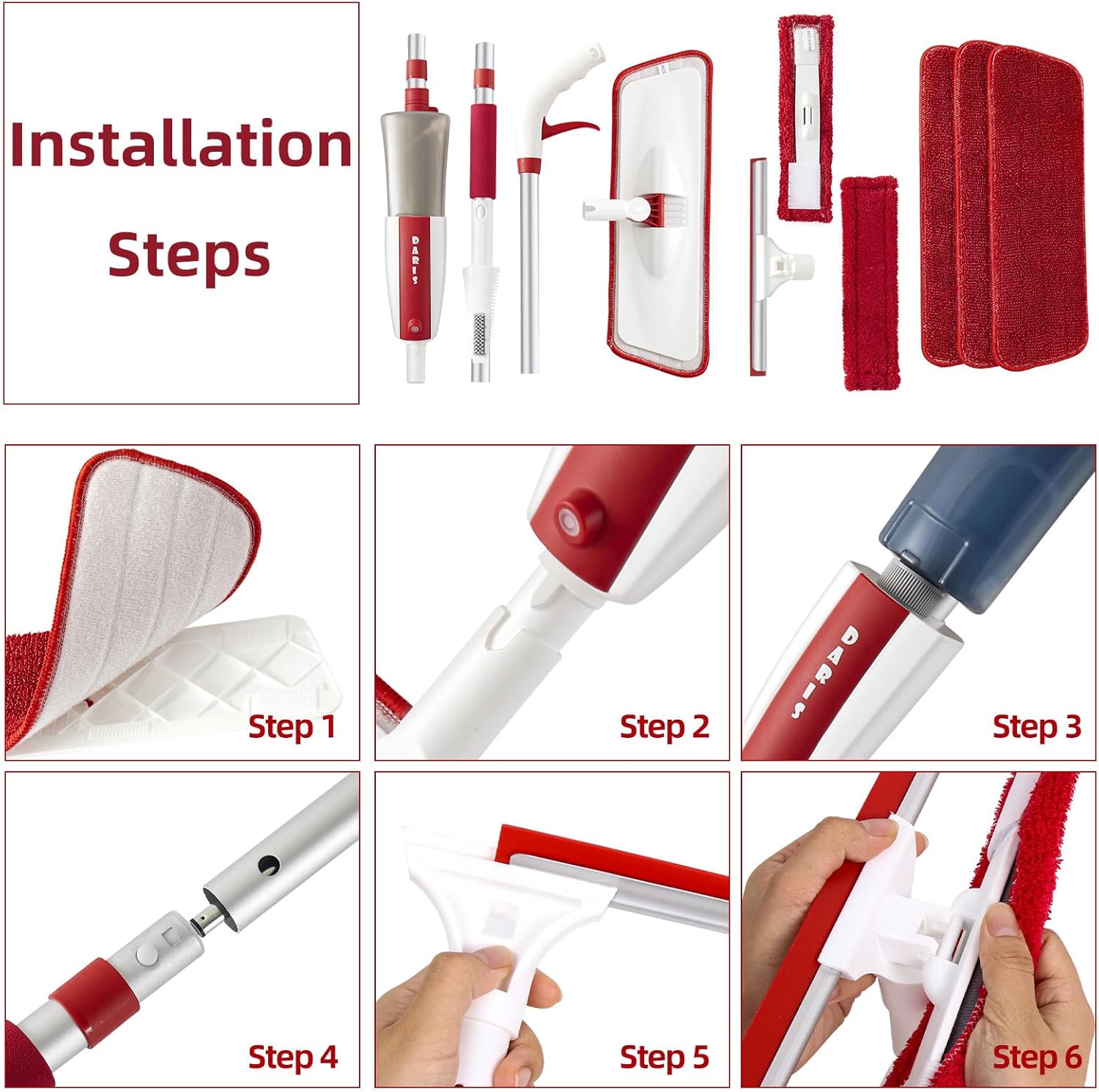 Installation Steps

DARIS

Step 1

Step 2

DARIS

Step 3

Step 4

Step 5

Step 6