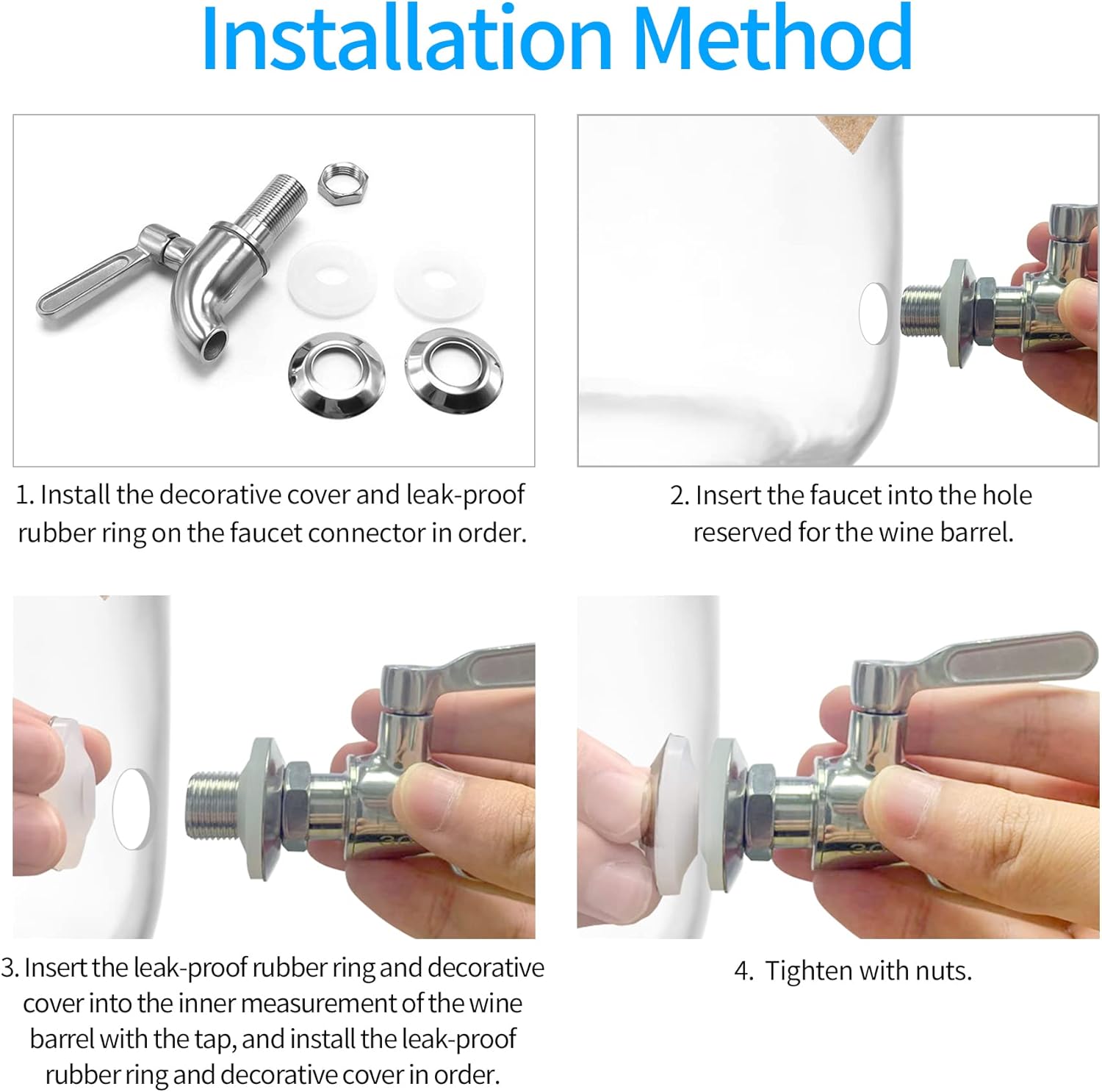 Installation Method

1. Install the decorative cover and leak-proof rubber ring on the faucet connector in order.

2. Insert the faucet into the hole reserved for the wine barrel.

3. Insert the leak-proof rubber ring and decorative cover into the inner measurement of the wine barrel with the tap, and install the leak-proof rubber ring and decorative cover in order.

4. Tighten with nuts.