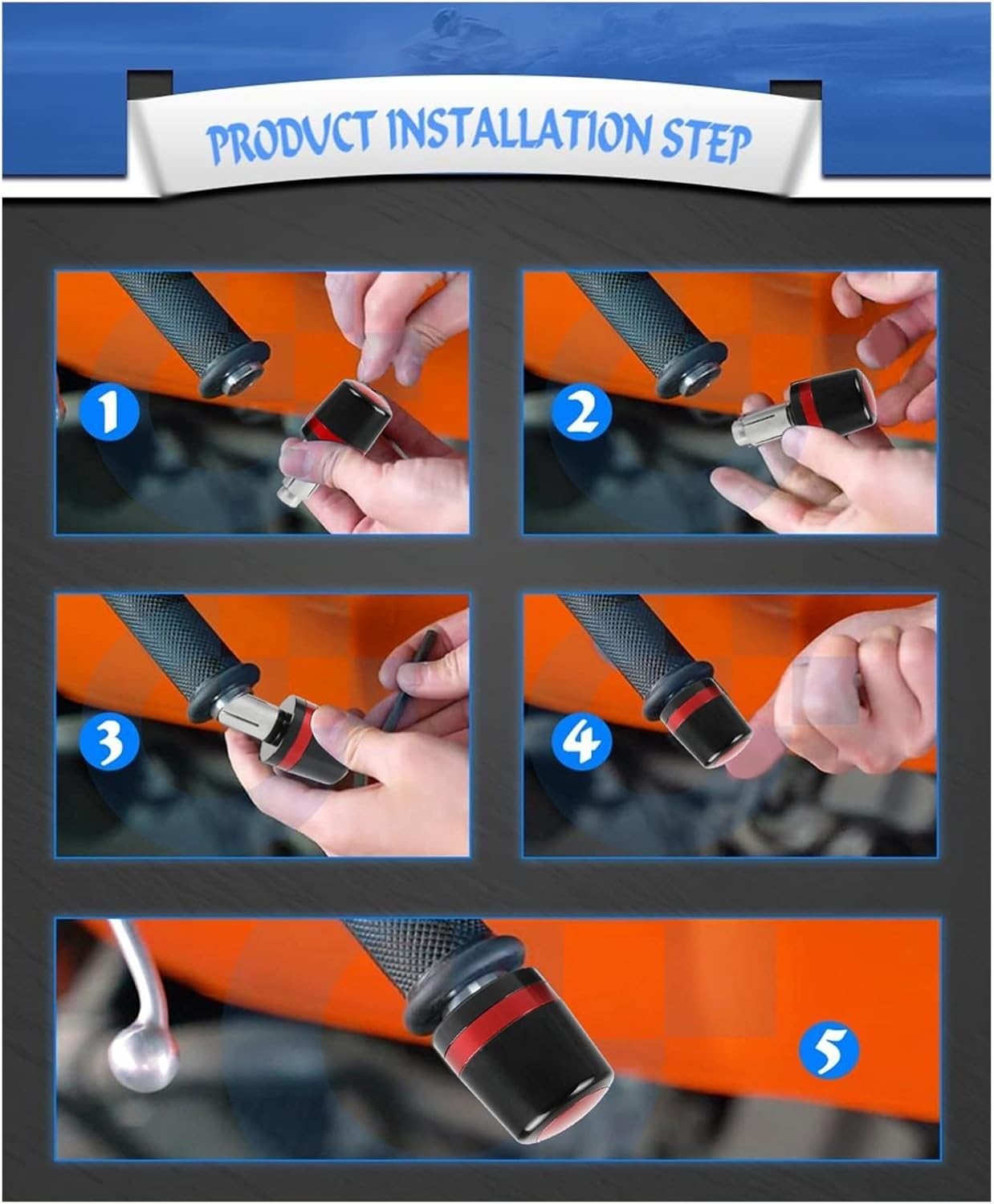 PRODUCT INSTALLATION STEP

1

2

3

4

5