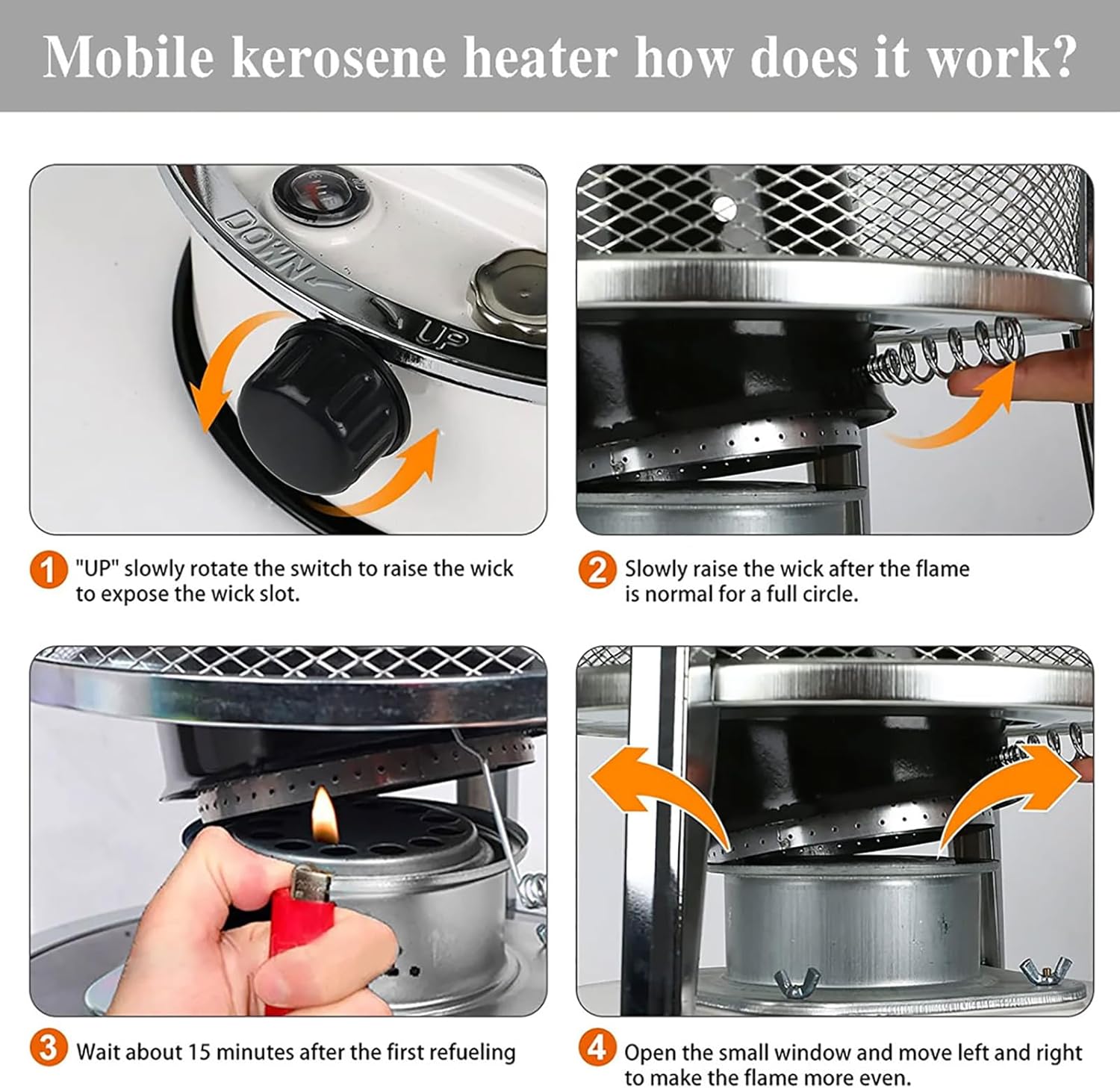 Mobile kerosene heater how does it work?

DOWN

UP

1 "UP" slowly rotate the switch to raise the wick to expose the wick slot.

2 Slowly raise the wick after the flame is normal for a full circle.

3 Wait about 15 minutes after the first refueling

4 Open the small window and move left and right to make the flame more even.