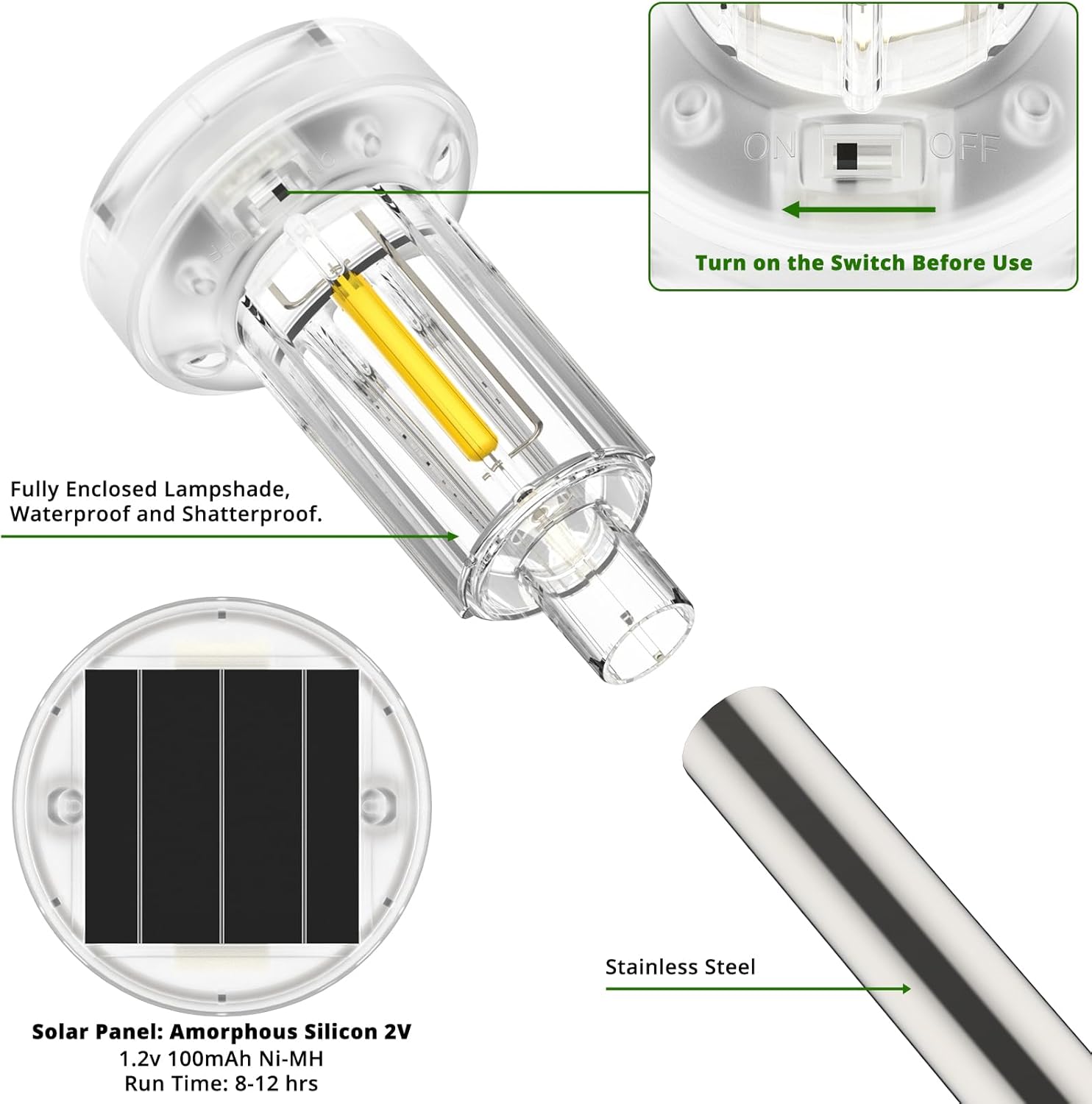 ON OFF

Turn on the Switch Before Use

Fully Enclosed Lampshade, Waterproof and Shatterproof.

Stainless Steel

Solar Panel: Amorphous Silicon 2V
1.2v 100mAh Ni-MH
Run Time: 8-12 hrs