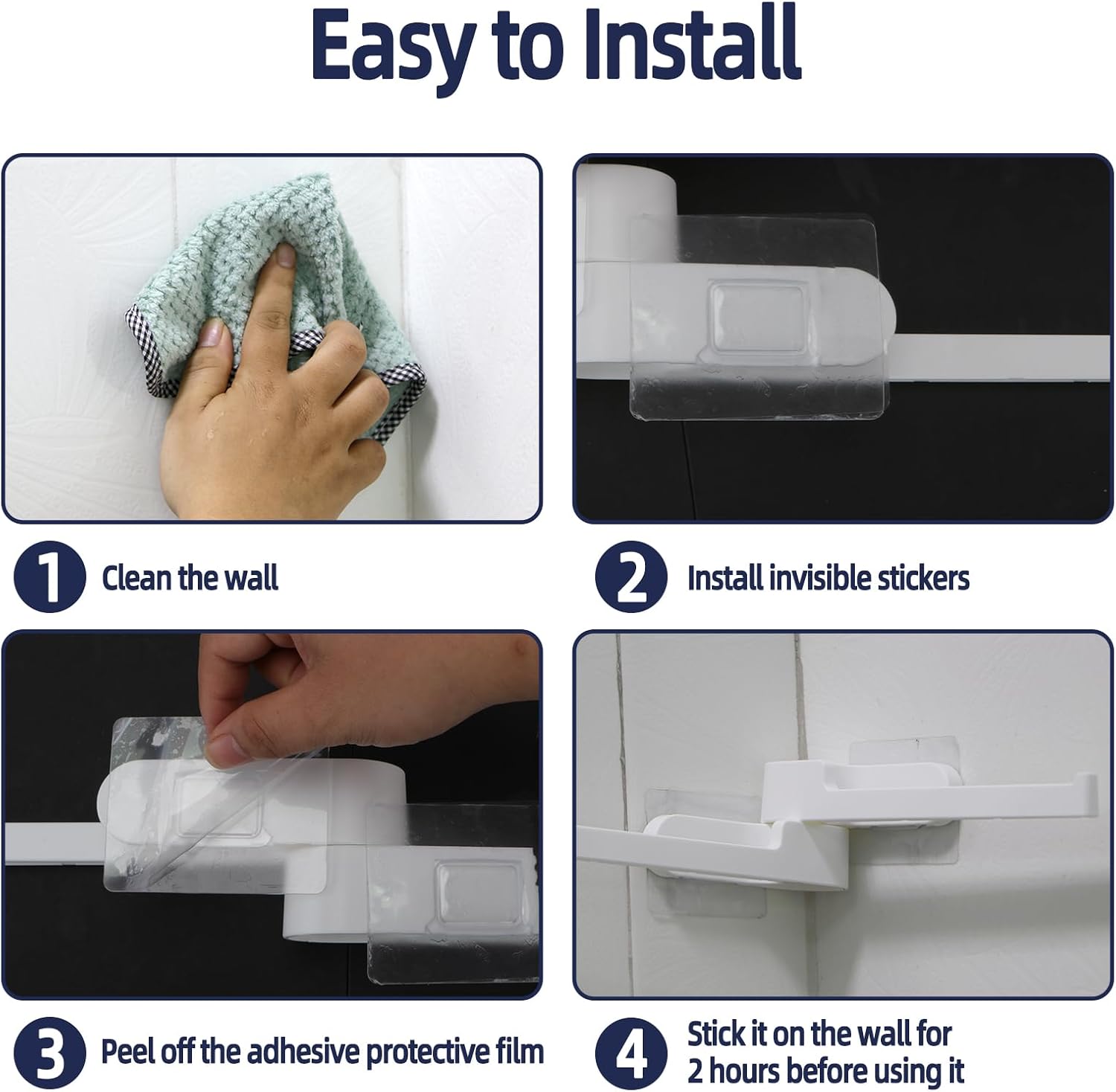 Easy to Install

1 Clean the wall

2 Install invisible stickers

3 Peel off the adhesive protective film

4 Stick it on the wall for 2 hours before using it