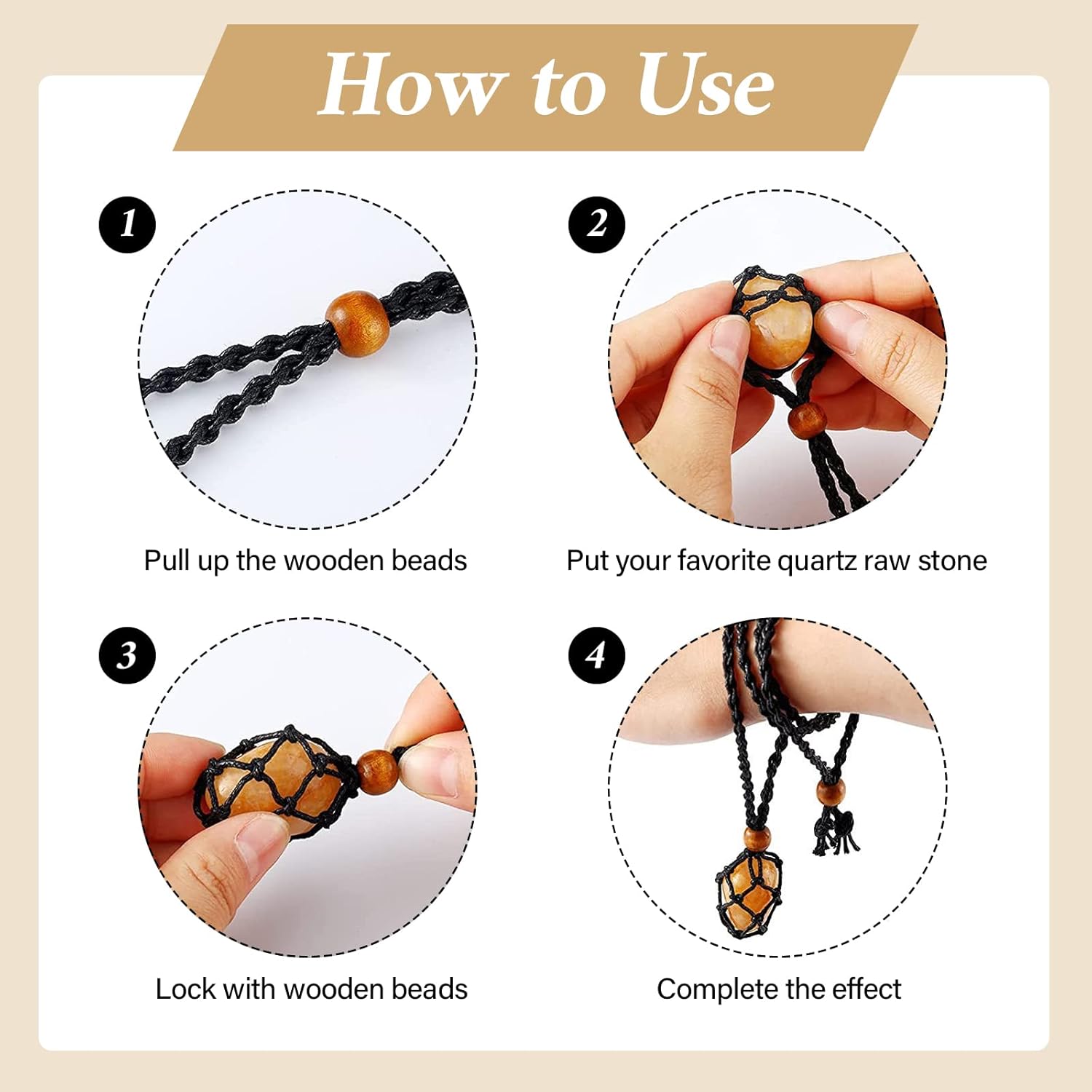 How to Use

1

Pull up the wooden beads

2

Put your favorite quartz raw stone

3

Lock with wooden beads

4

Complete the effect